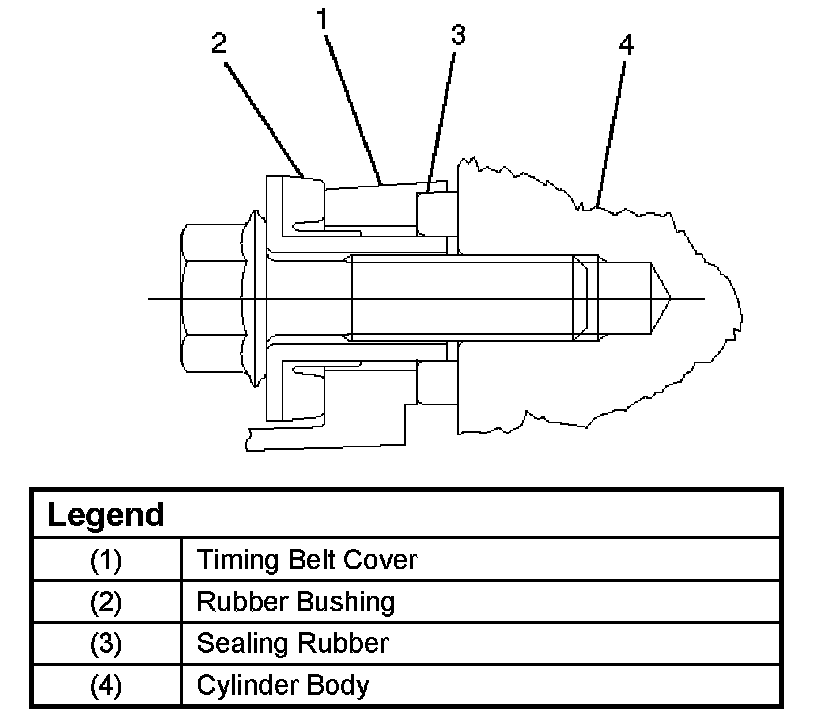 2 1 3 4

| Legend | |
|---|---|
| (1) | Timing Belt Cover |
| (2) | Rubber Bushing |
| (3) | Sealing Rubber |
| (4) | Cylinder Body |