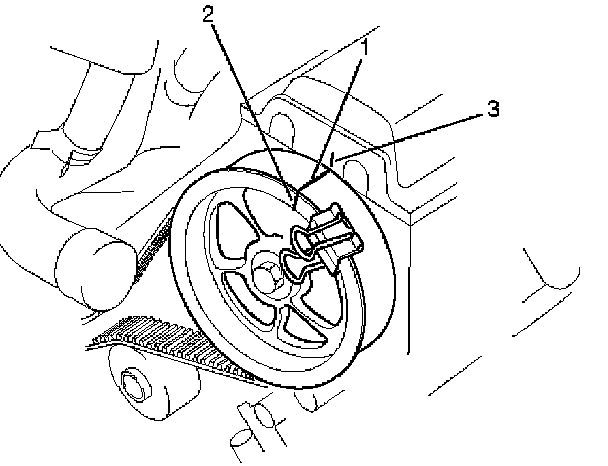 2
1
3