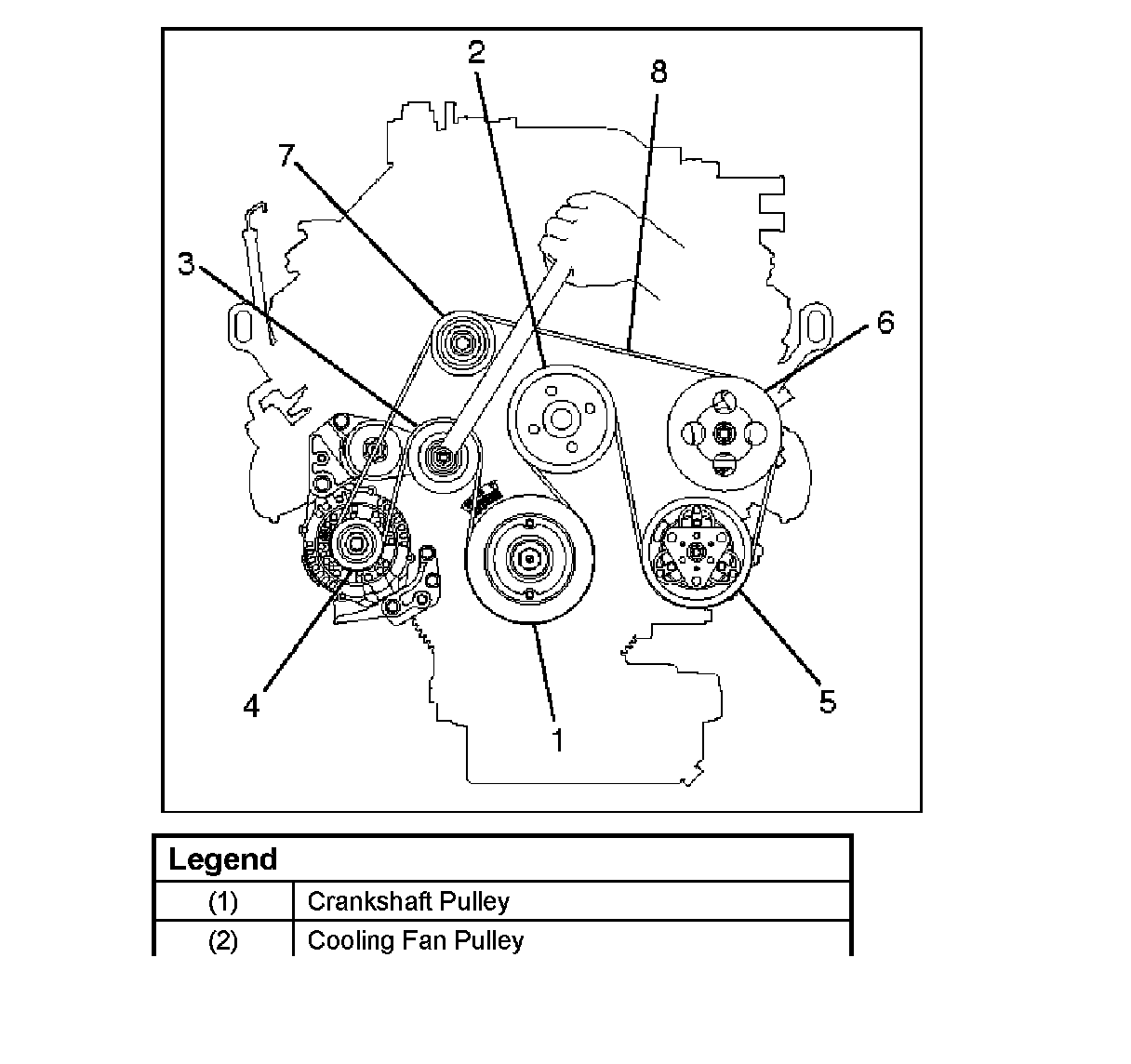 2
8
7
3
6
4
1
5

| Legend | |
|---|---|
| (1) | Crankshaft Pulley |
| (2) | Cooling Fan Pulley |