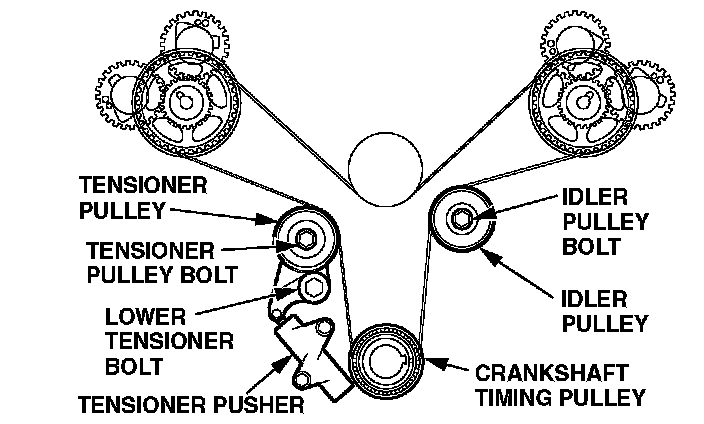 TENSIONER PULLEY

TENSIONER PULLEY BOLT

LOWER TENSIONER BOLT

TENSIONER PUSHER

IDLER PULLEY BOLT

IDLER PULLEY

CRANKSHAFT TIMING PULLEY