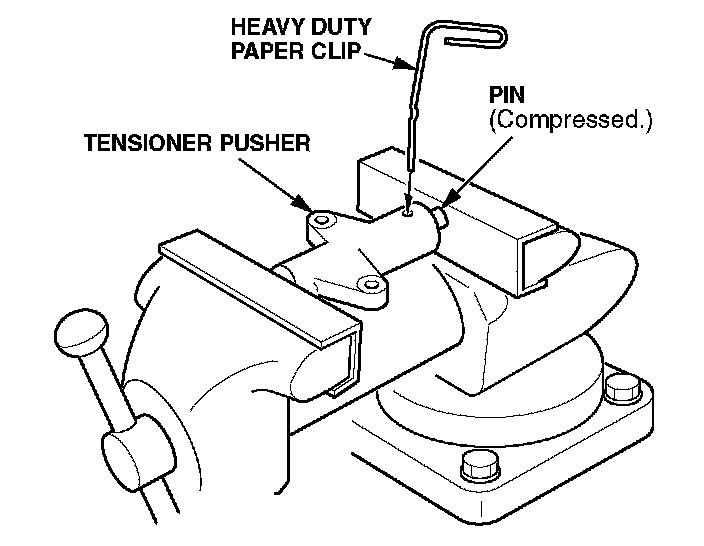 HEAVY DUTY PAPER CLIP

PIN
(Compressed.)

TENSIONER PUSHER