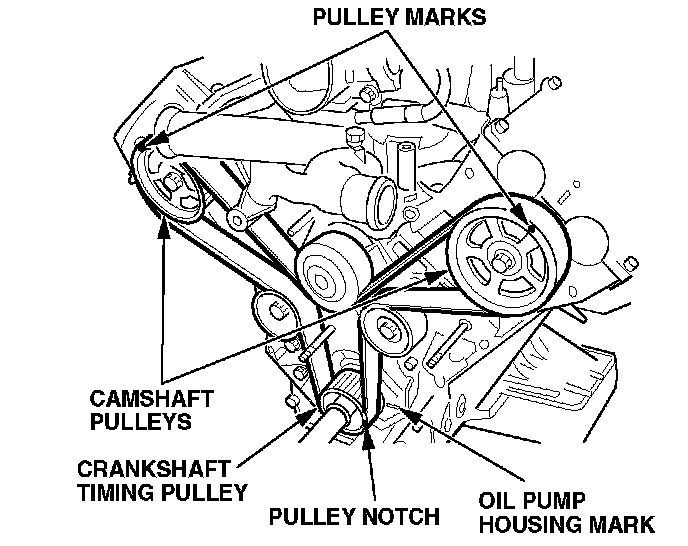 PULLEY MARKS

CAMSHAFT PULLEYS

CRANKSHAFT TIMING PULLEY

PULLEY NOTCH

OIL PUMP HOUSING MARK