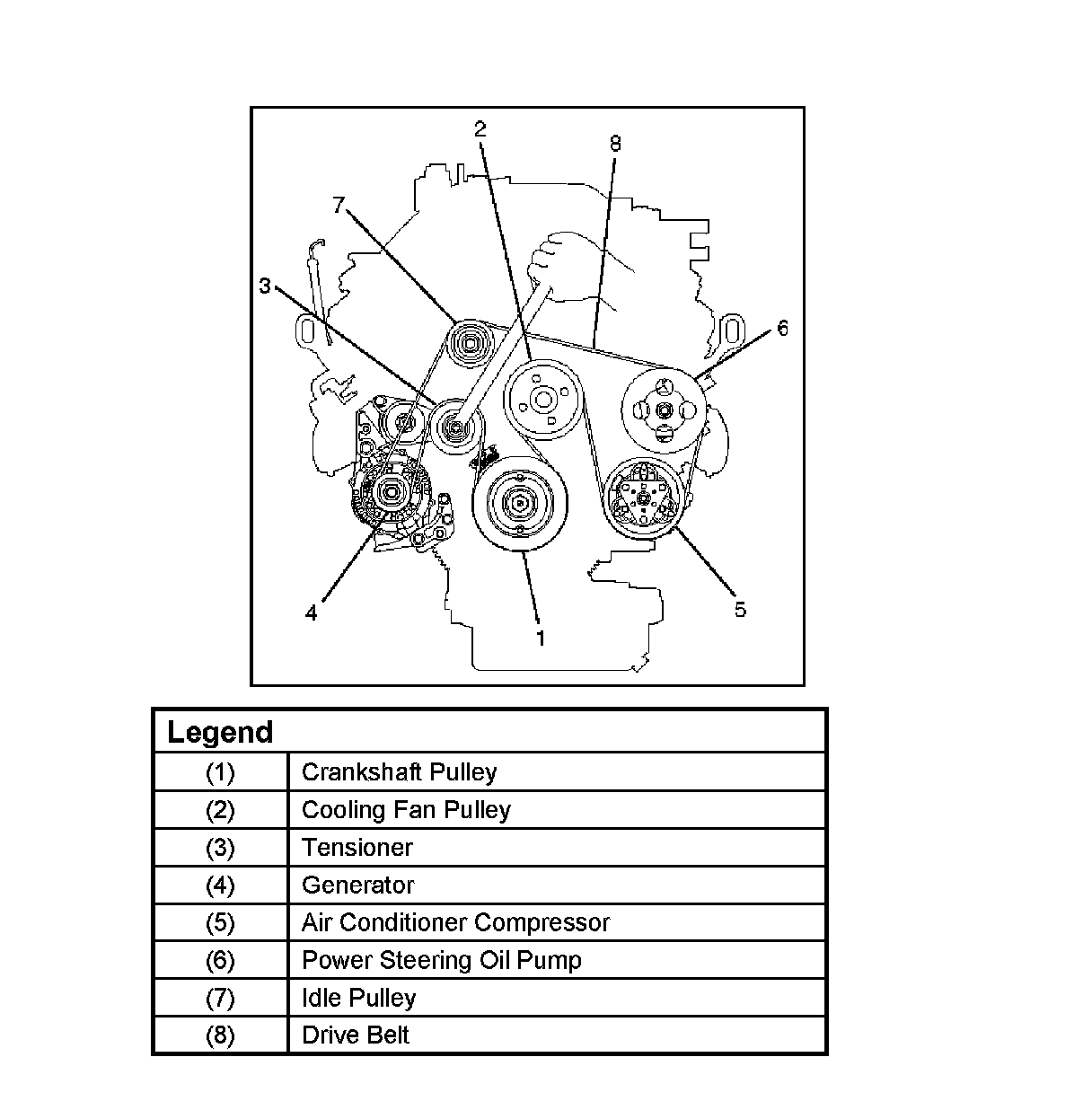 2
8
7
3
6
4
1
5

| Legend | |
|---|---|
| (1) | Crankshaft Pulley |
| (2) | Cooling Fan Pulley |
| (3) | Tensioner |
| (4) | Generator |
| (5) | Air Conditioner Compressor |
| (6) | Power Steering Oil Pump |
| (7) | Idle Pulley |
| (8) | Drive Belt |