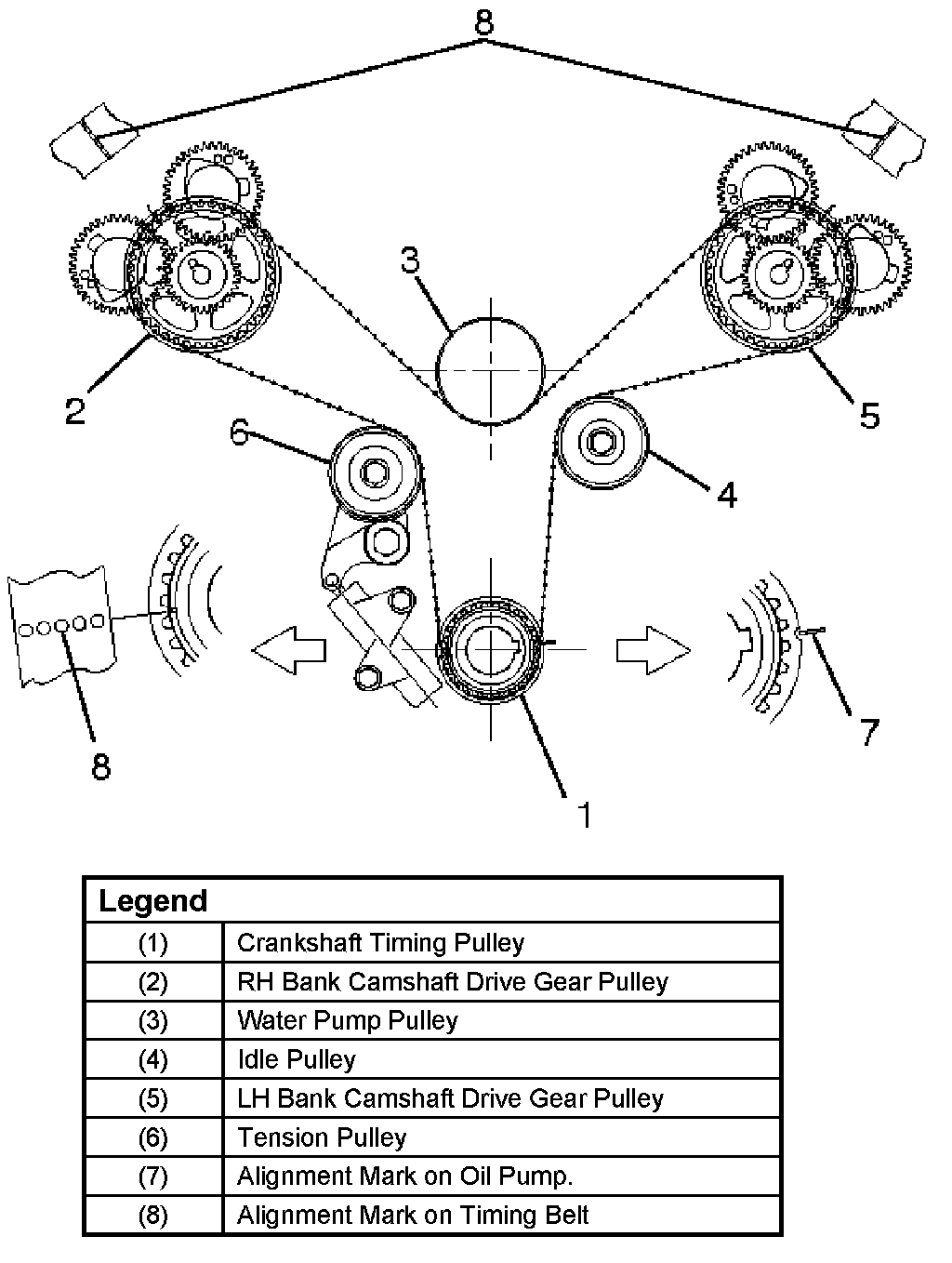 8

3

2

5

6

4

8

7

1

| Legend | |
|---|---|
| (1) | Crankshaft Timing Pulley |
| (2) | RH Bank Camshaft Drive Gear Pulley |
| (3) | Water Pump Pulley |
| (4) | Idle Pulley |
| (5) | LH Bank Camshaft Drive Gear Pulley |
| (6) | Tension Pulley |
| (7) | Alignment Mark on Oil Pump. |
| (8) | Alignment Mark on Timing Belt |