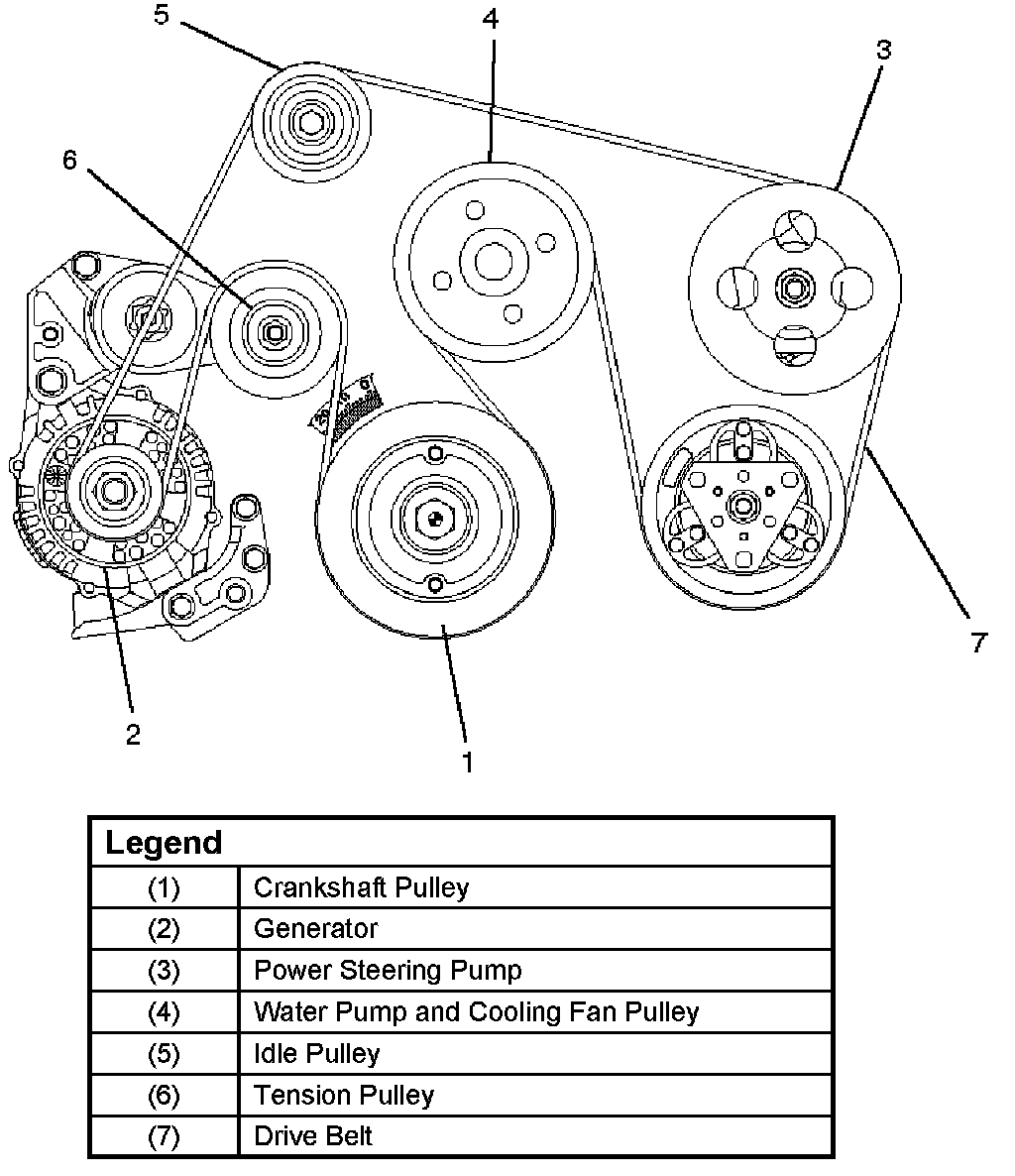 5
4
3
6
7
2
1

| Legend | |
|---|---|
| (1) | Crankshaft Pulley |
| (2) | Generator |
| (3) | Power Steering Pump |
| (4) | Water Pump and Cooling Fan Pulley |
| (5) | Idle Pulley |
| (6) | Tension Pulley |
| (7) | Drive Belt |