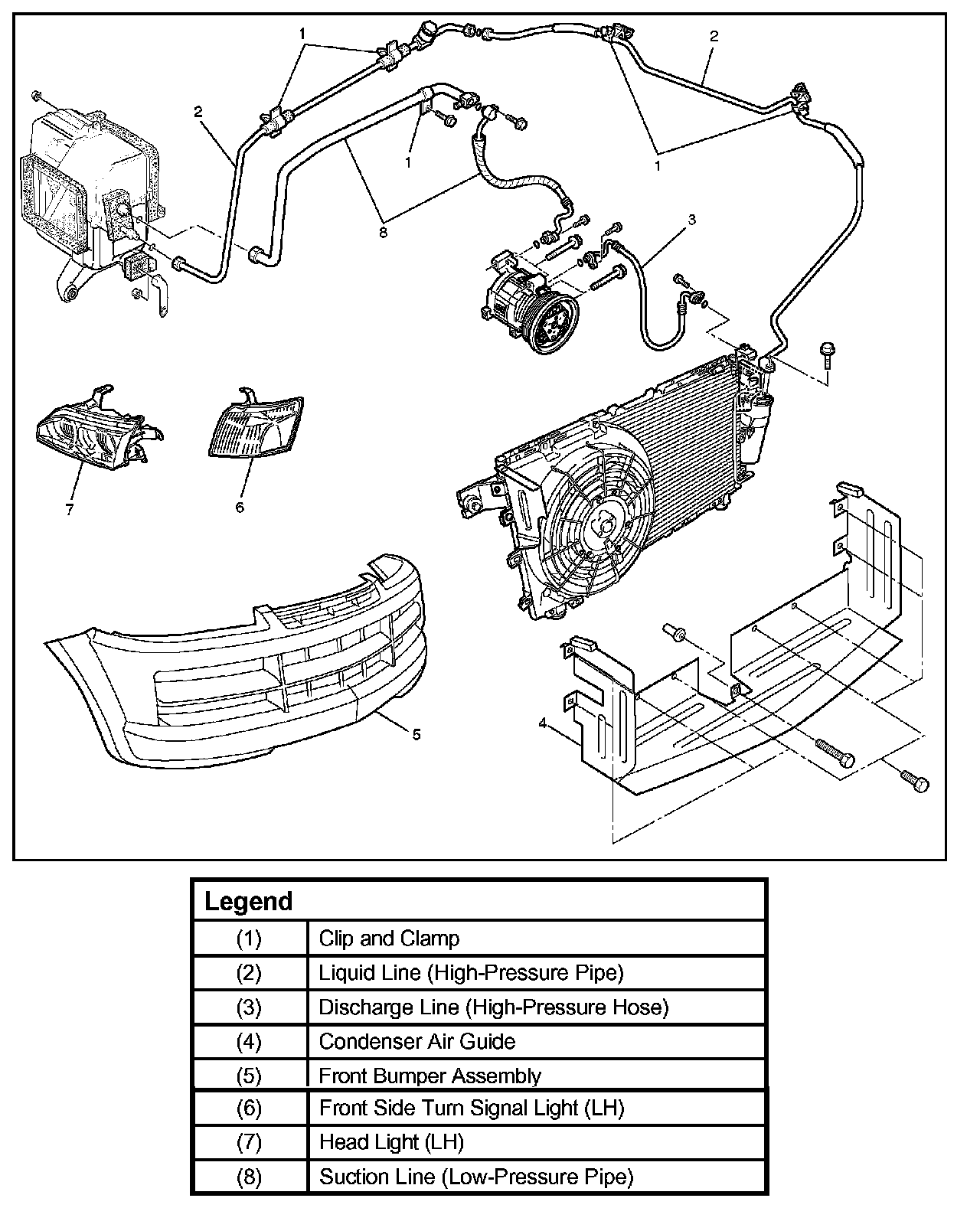 1
2
2
1
1
8
3
7
6
5
4

| Legend | |
|---|---|
| (1) | Clip and Clamp |
| (2) | Liquid Line (High-Pressure Pipe) |
| (3) | Discharge Line (High-Pressure Hose) |
| (4) | Condenser Air Guide |
| (5) | Front Bumper Assembly |
| (6) | Front Side Turn Signal Light (LH) |
| (7) | Head Light (LH) |
| (8) | Suction Line (Low-Pressure Pipe) |