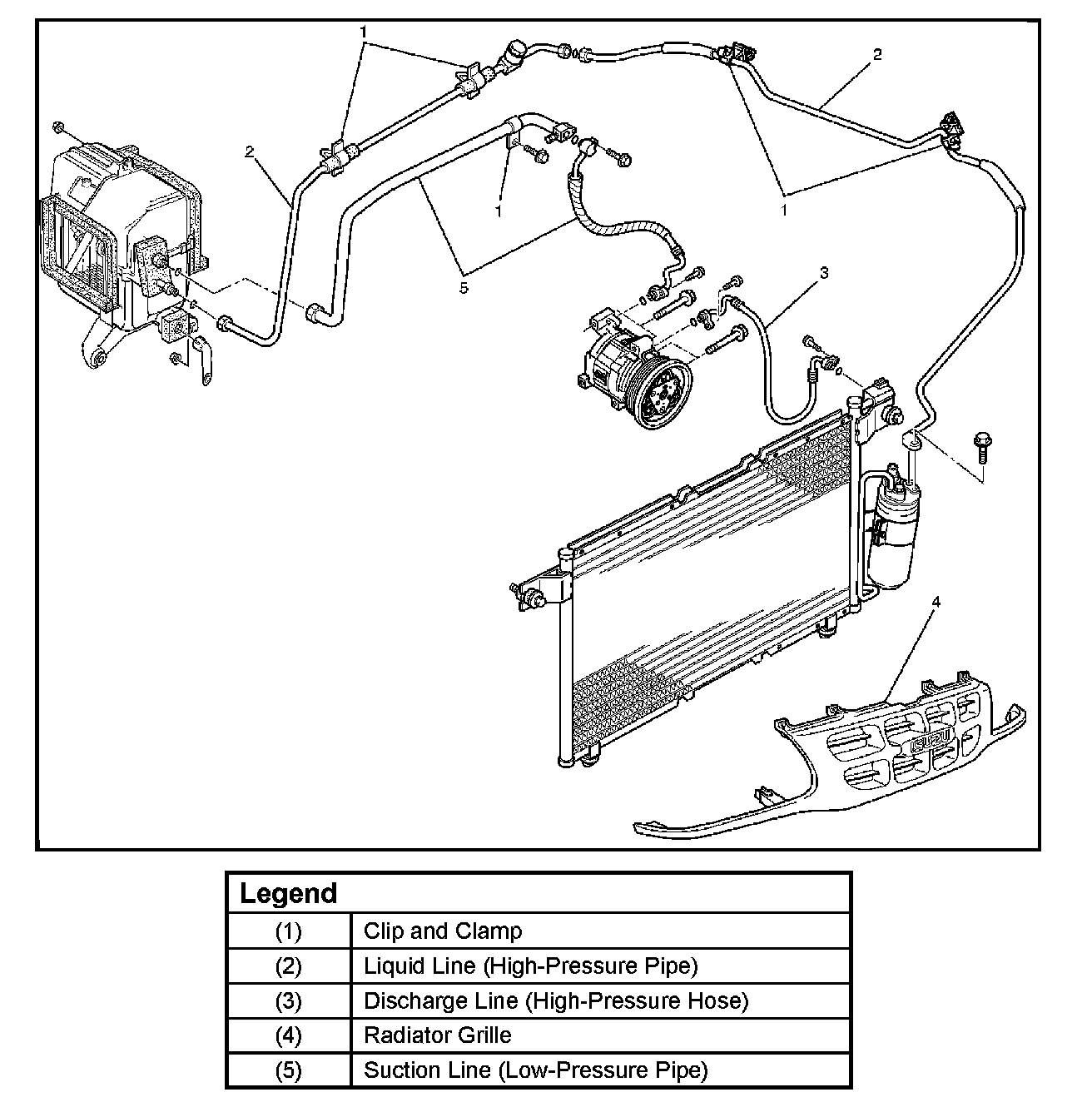 1
2
2
1
1
5
3
4
ISUZU

| Legend | |
|---|---|
| (1) | Clip and Clamp |
| (2) | Liquid Line (High-Pressure Pipe) |
| (3) | Discharge Line (High-Pressure Hose) |
| (4) | Radiator Grille |
| (5) | Suction Line (Low-Pressure Pipe) |