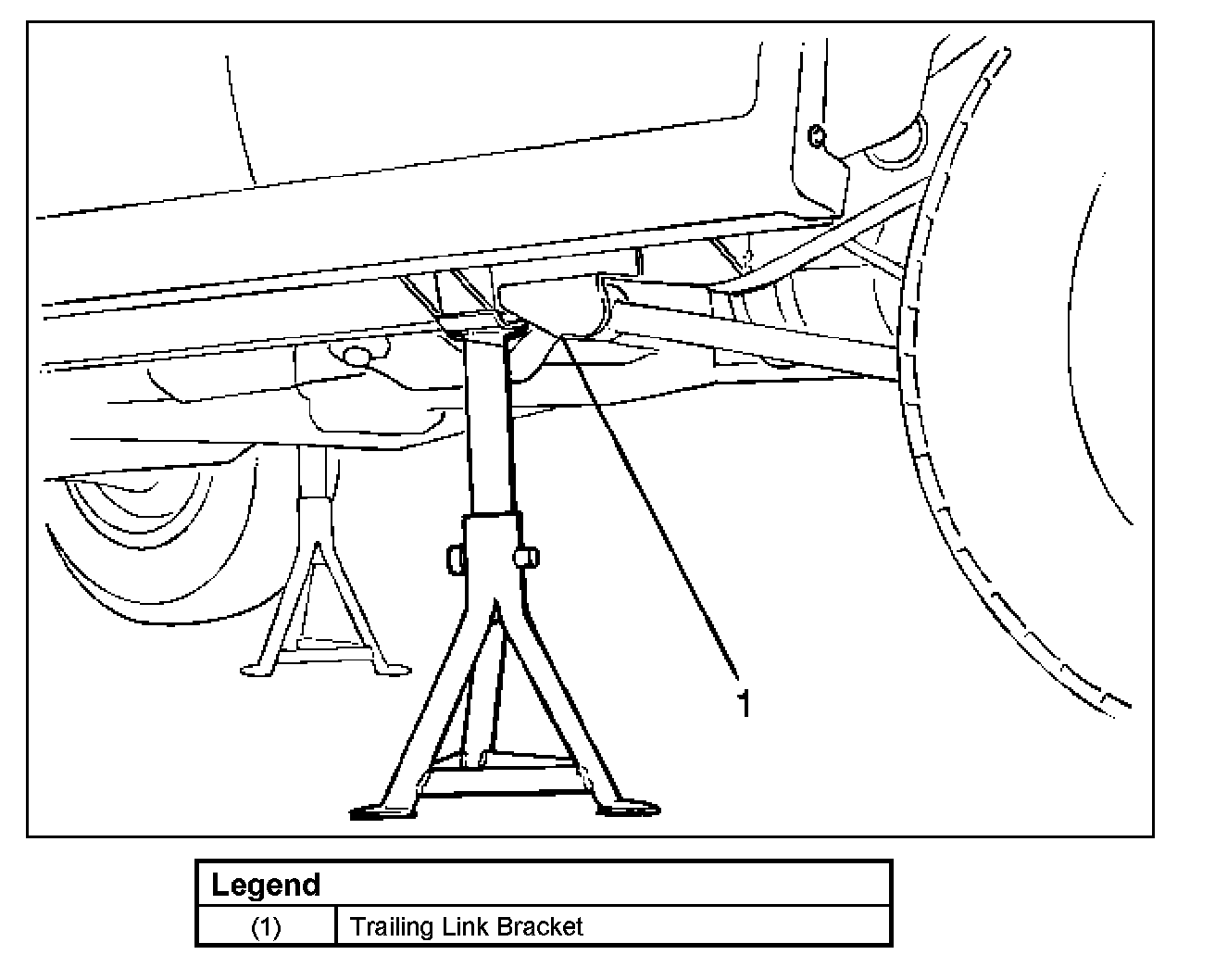 1

| Legend | |
|---|---|
| (1) | Trailing Link Bracket |