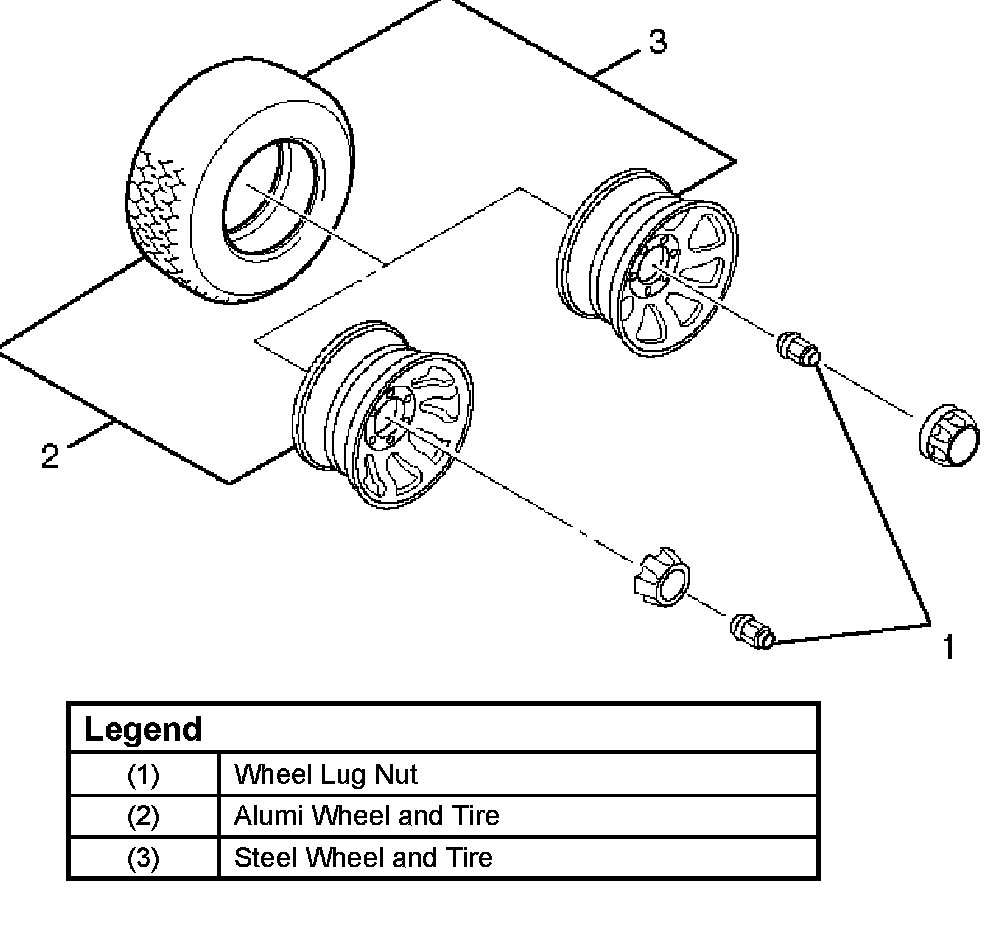 3

2

1

| Legend | |
|---|---|
| (1) | Wheel Lug Nut |
| (2) | Alumi Wheel and Tire |
| (3) | Steel Wheel and Tire |