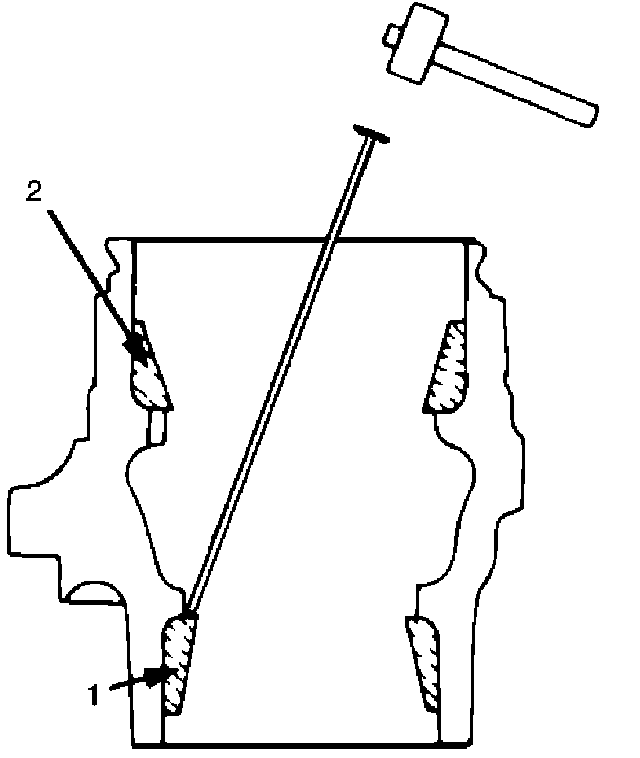 2
1