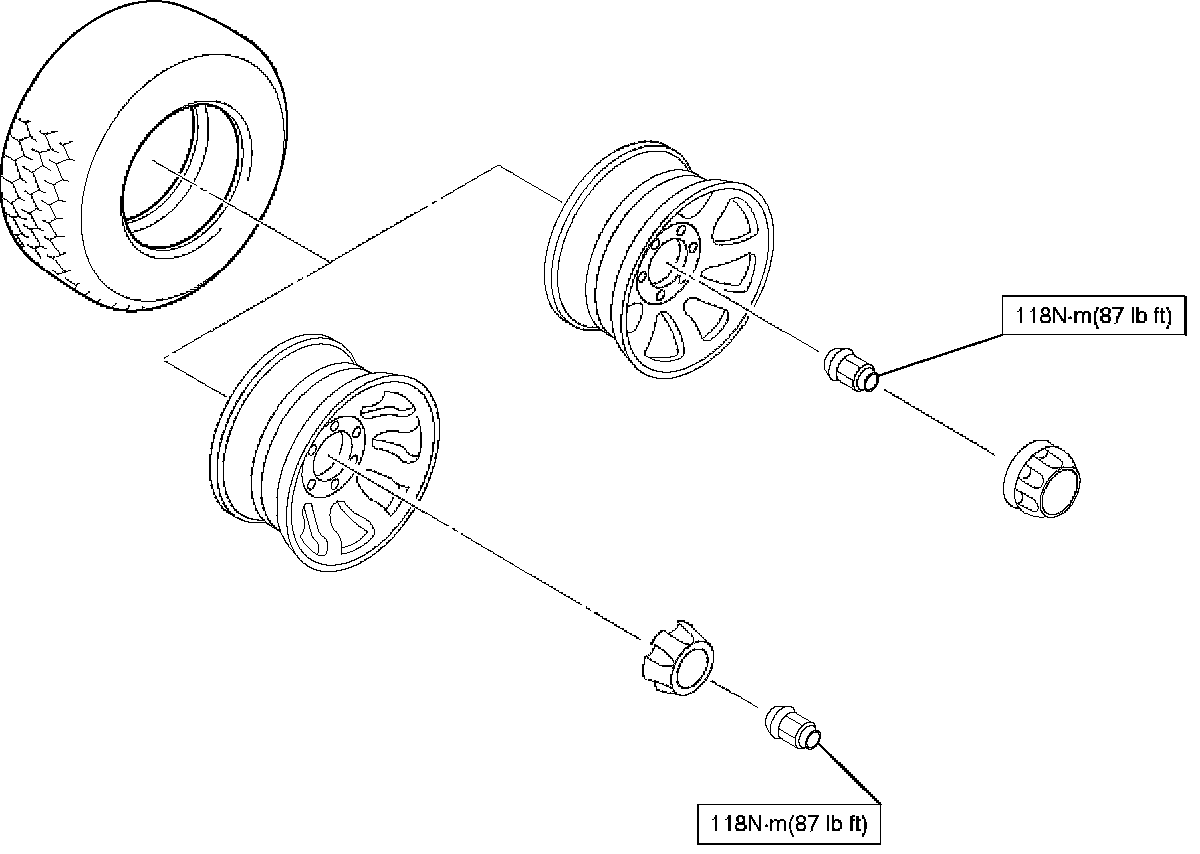 118N·m(87 lb ft)

118N·m(87 lb ft)