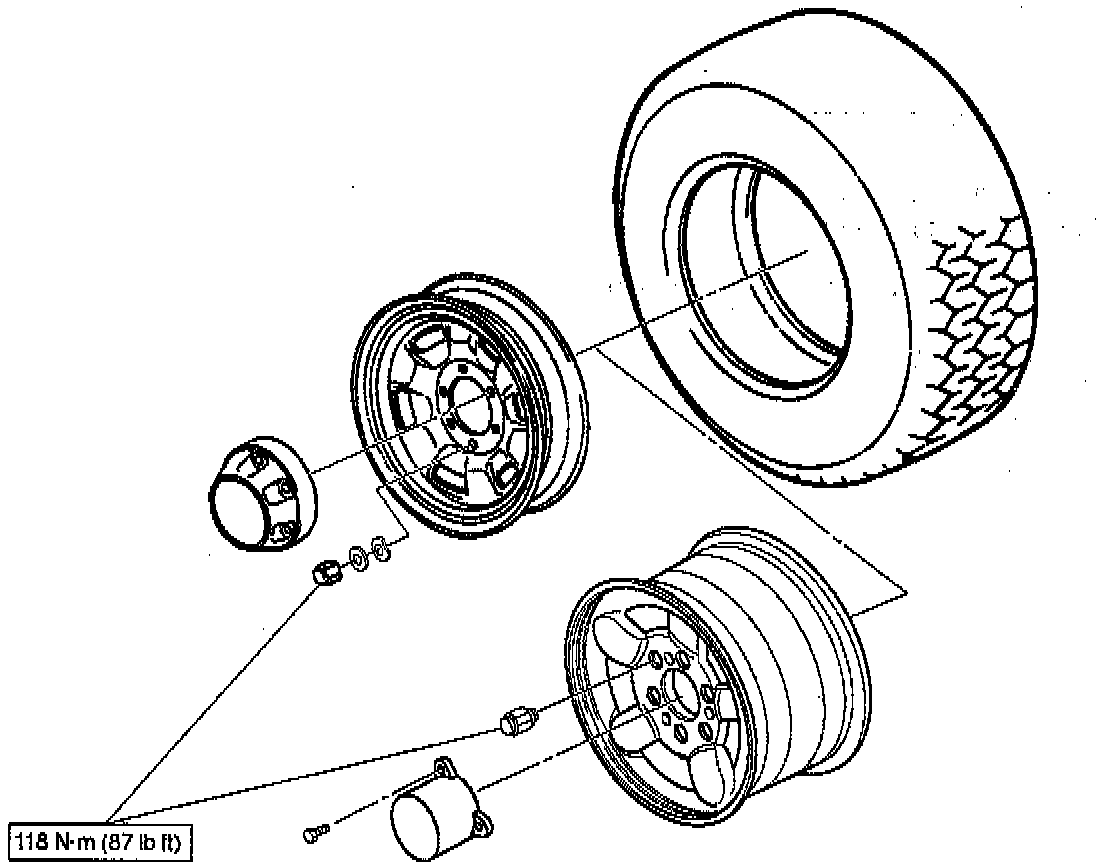 118 N·m (87 lb ft)