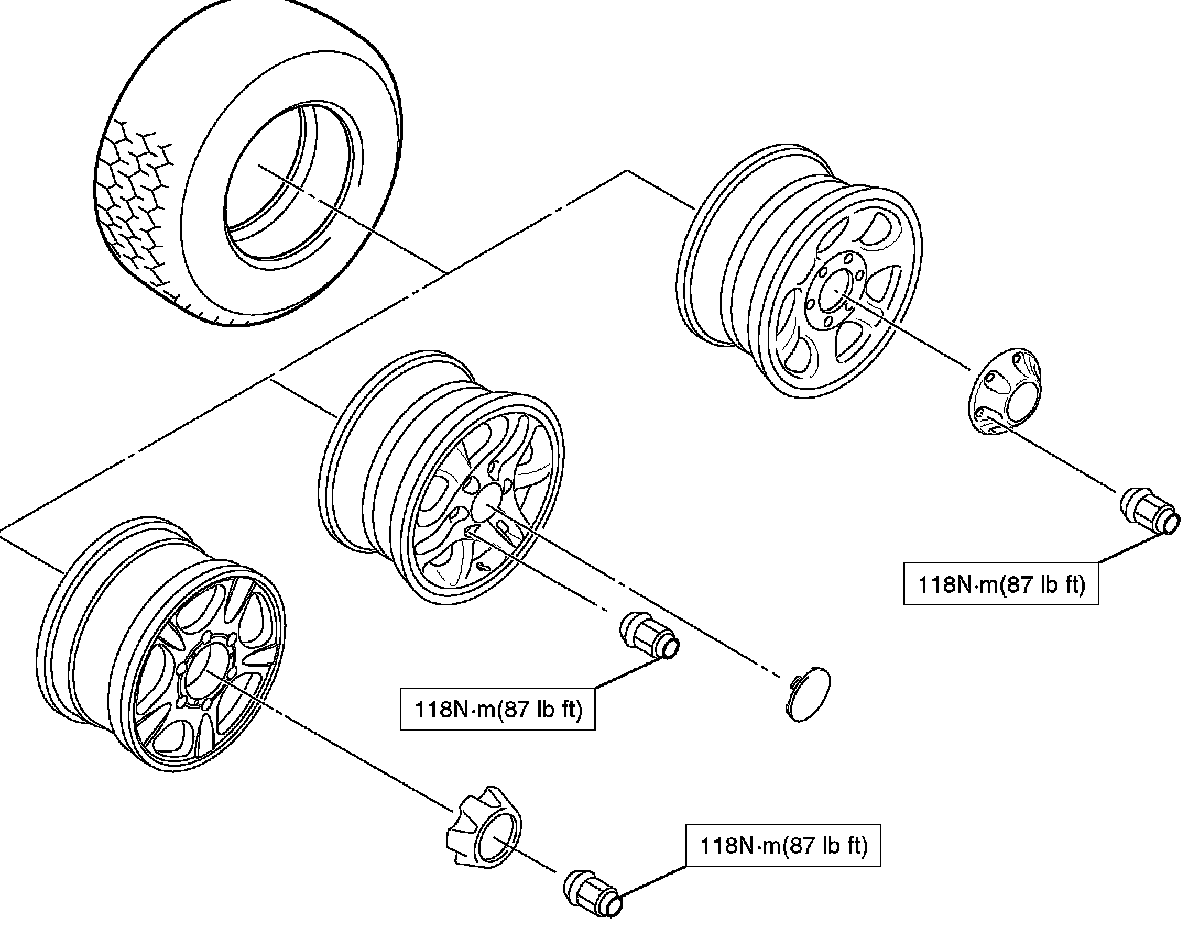 118N·m(87 lb ft)

118N·m(87 lb ft)

118N·m(87 lb ft)