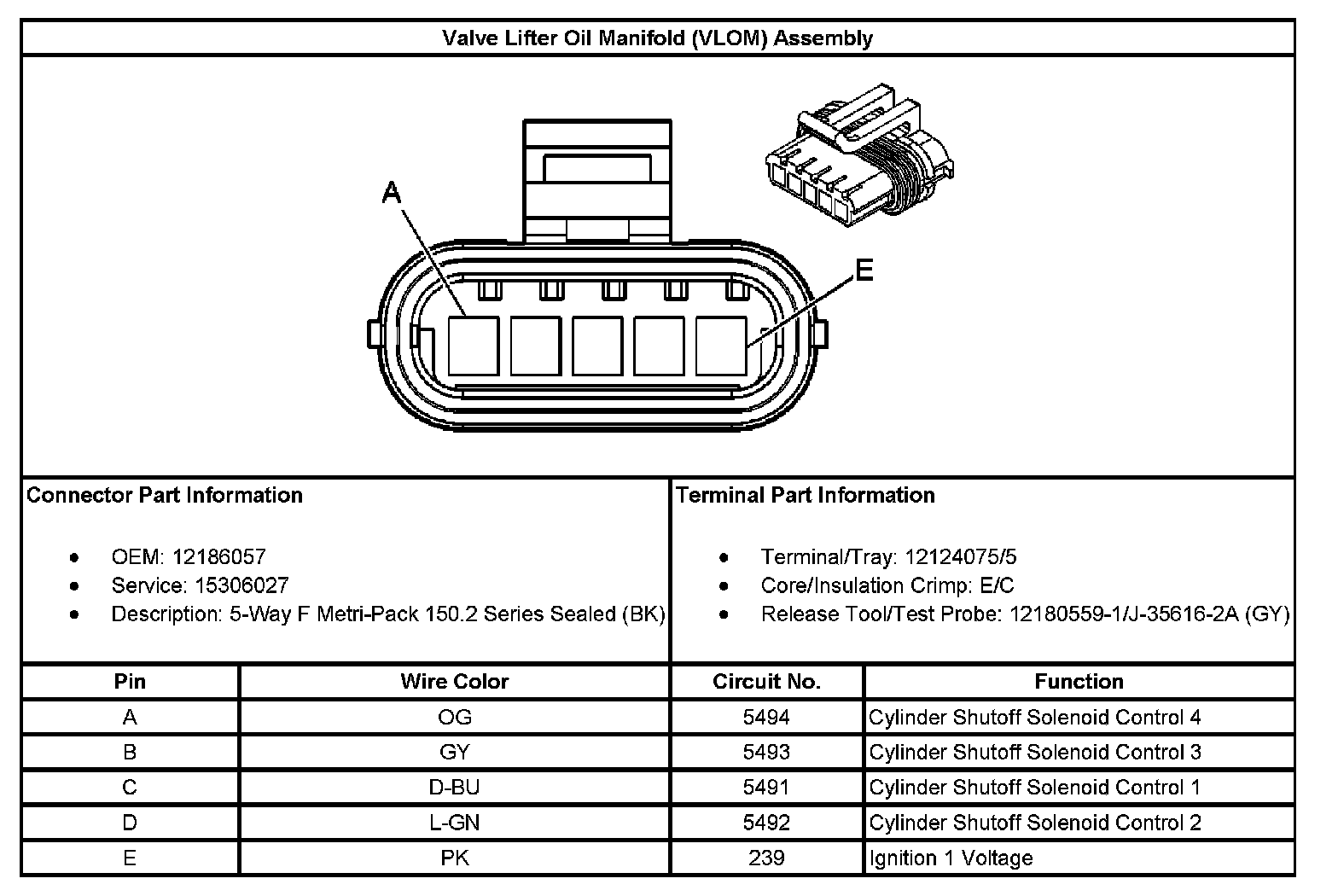 Valve Lifter Oil Manifold (VLOM) Assembly

A

E

Connector Part Information

- OEM: 12186057
- Service: 15306027
- Description: 5-Way F Metri-Pack 150.2 Series Sealed (BK)

Terminal Part Information

- Terminal/Tray: 12124075/5
- Core/Insulation Crimp: E/C
- Release Tool/Test Probe: 12180559-1/J-35616-2A (GY)

| Pin | Wire Color | Circuit No. | Function |
|---|---|---|---|
| A | OG | 5494 | Cylinder Shutoff Solenoid Control 4 |
| B | GY | 5493 | Cylinder Shutoff Solenoid Control 3 |
| C | D-BU | 5491 | Cylinder Shutoff Solenoid Control 1 |
| D | L-GN | 5492 | Cylinder Shutoff Solenoid Control 2 |
| E | PK | 239 | Ignition 1 Voltage |