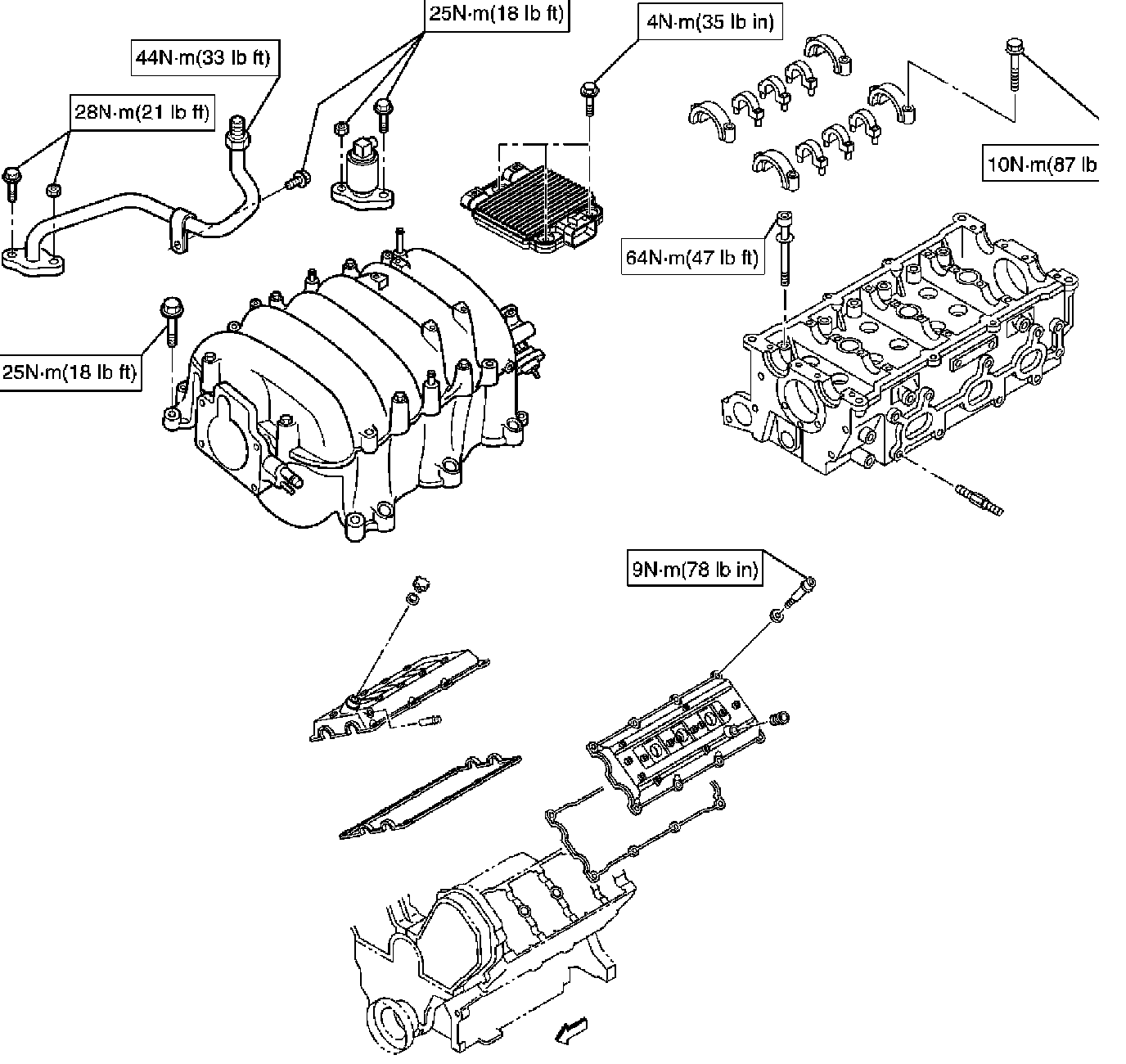 25N·m(18 lb ft)

4N·m(35 lb in)

44N·m(33 lb ft)

28N·m(21 lb ft)

10N·m(87 lb

64N·m(47 lb ft)

25N·m(18 lb ft)

9N·m(78 lb in)