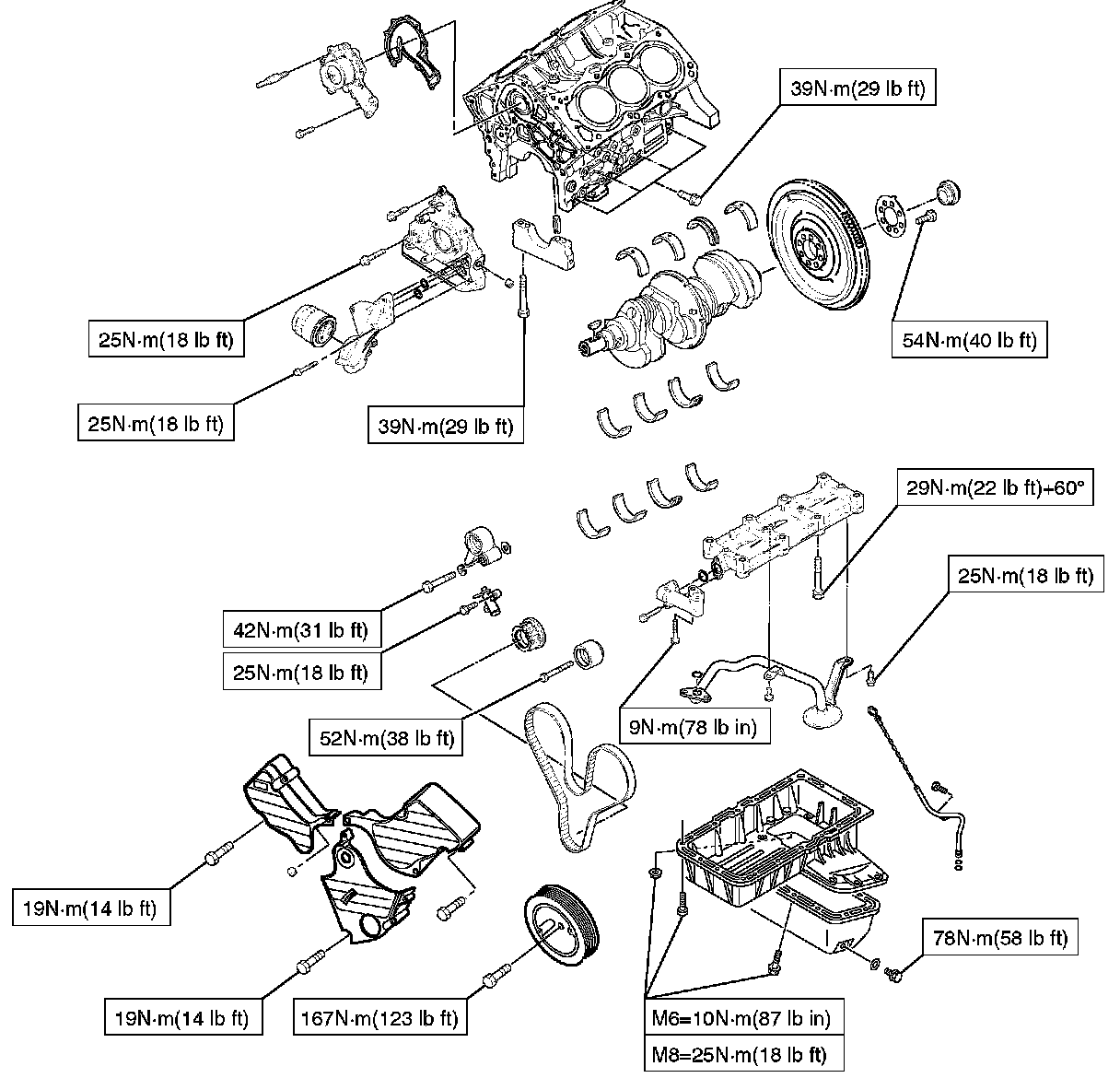 39N·m(29 lb ft)

25N·m(18 lb ft)

54N·m(40 lb ft)

25N·m(18 lb ft)

39N·m(29 lb ft)

29N·m(22 lb ft)+60°

25N·m(18 lb ft)

42N·m(31 lb ft)

25N·m(18 lb ft)

52N·m(38 lb ft)

9N·m(78 lb in)

19N·m(14 lb ft)

78N·m(58 lb ft)

19N·m(14 lb ft)

167N·m(123 lb ft)

M6=10N·m(87 lb in)

M8=25N·m(18 lb ft)