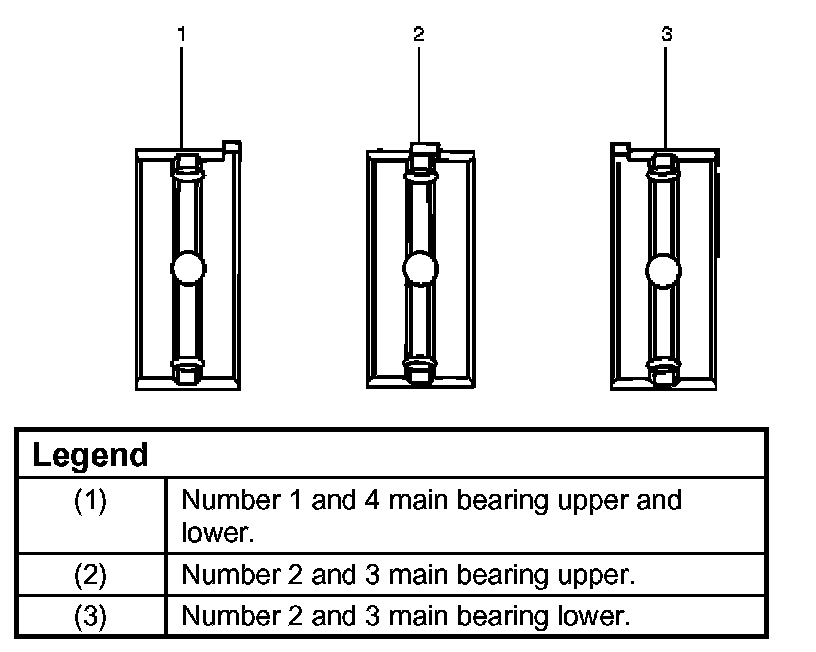 1
2
3

| Legend | |
|---|---|
| (1) | Number 1 and 4 main bearing upper and lower. |
| (2) | Number 2 and 3 main bearing upper. |
| (3) | Number 2 and 3 main bearing lower. |