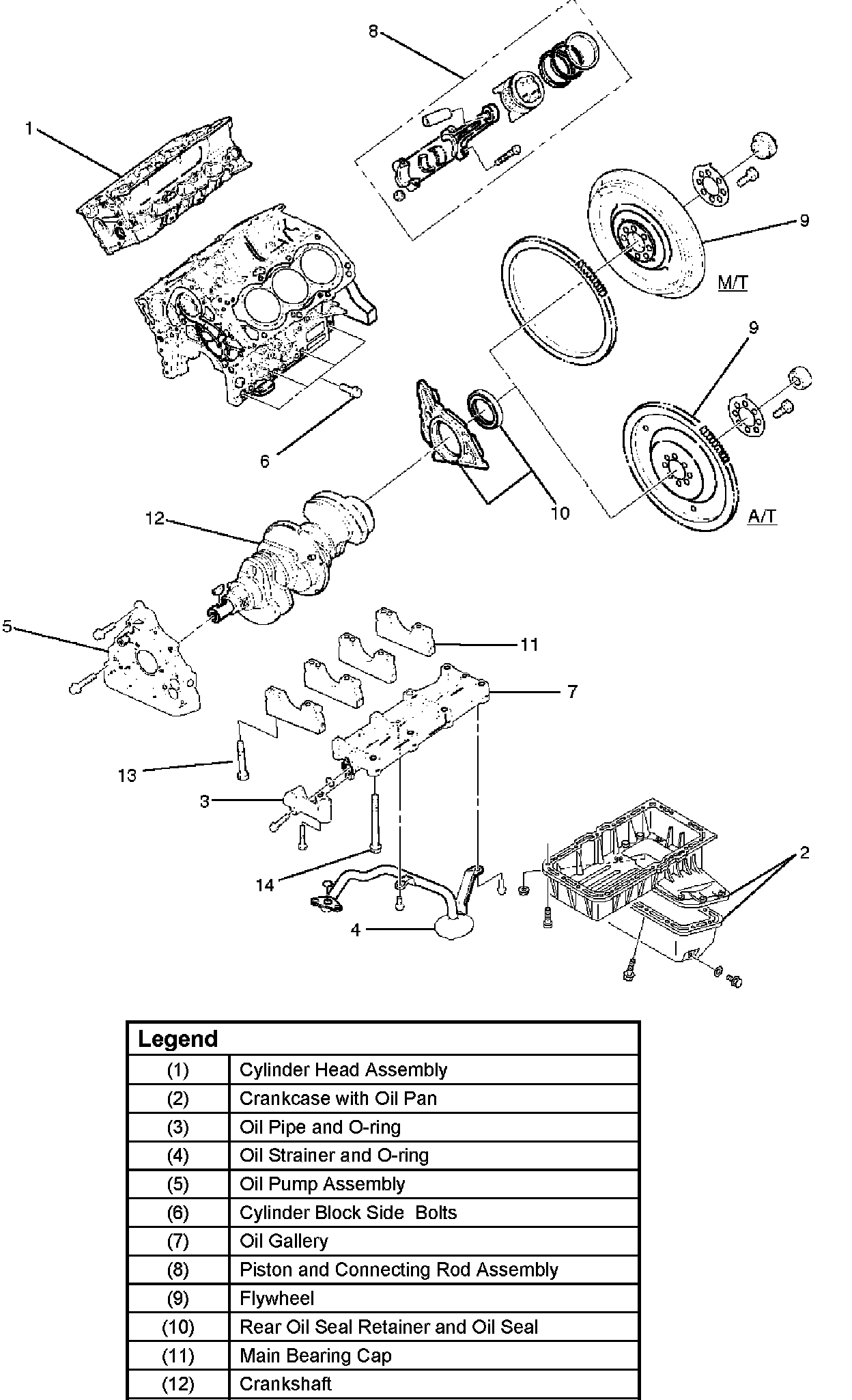 8

1

9

M/T

9

6

10

A/T

12

5

11

7

13

3

2

14

4

| Legend | |
|---|---|
| (1) | Cylinder Head Assembly |
| (2) | Crankcase with Oil Pan |
| (3) | Oil Pipe and O-ring |
| (4) | Oil Strainer and O-ring |
| (5) | Oil Pump Assembly |
| (6) | Cylinder Block Side Bolts |
| (7) | Oil Gallery |
| (8) | Piston and Connecting Rod Assembly |
| (9) | Flywheel |
| (10) | Rear Oil Seal Retainer and Oil Seal |
| (11) | Main Bearing Cap |
| (12) | Crankshaft |