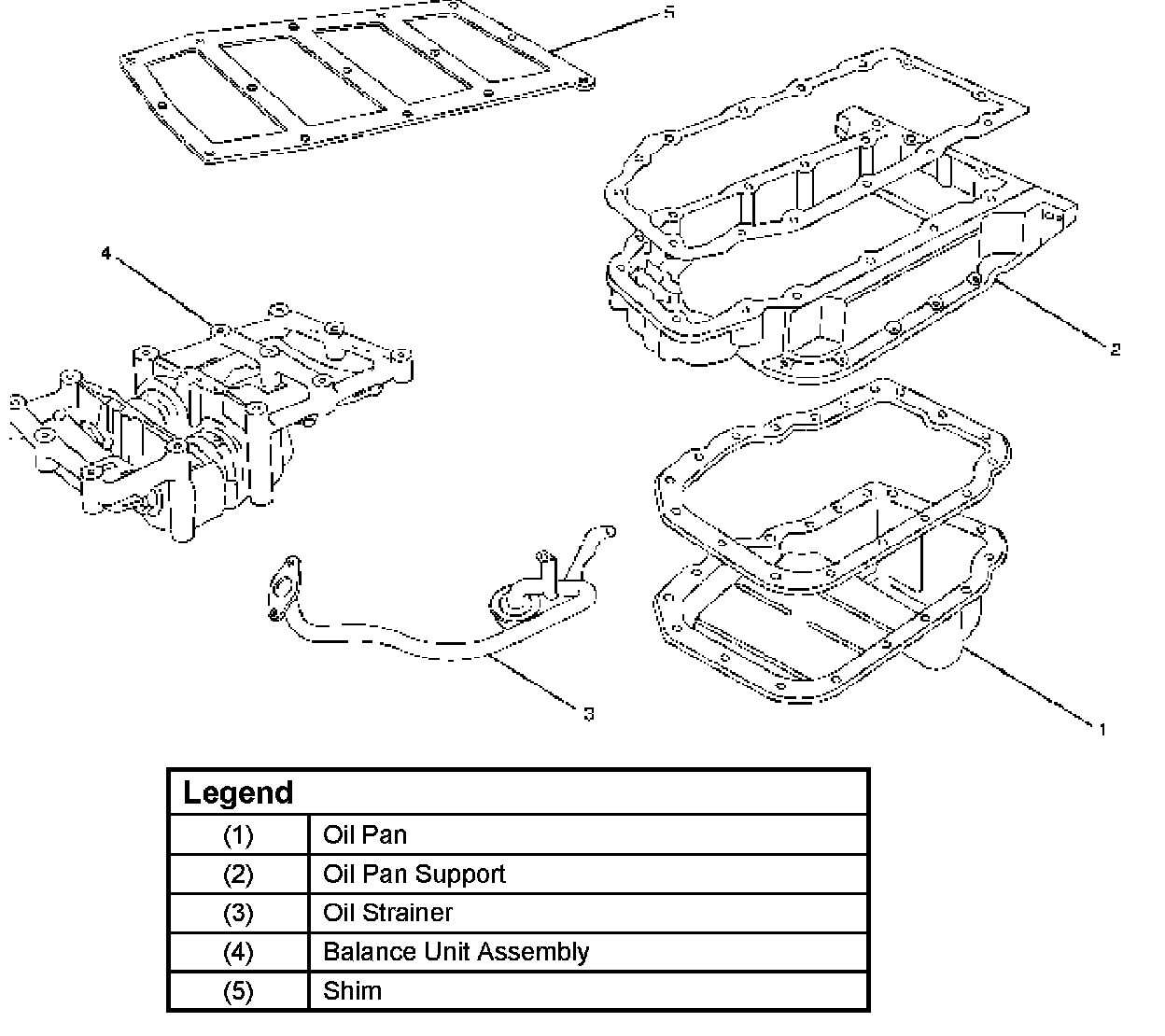 5

4

2

3

1

| Legend | |
|---|---|
| (1) | Oil Pan |
| (2) | Oil Pan Support |
| (3) | Oil Strainer |
| (4) | Balance Unit Assembly |
| (5) | Shim |