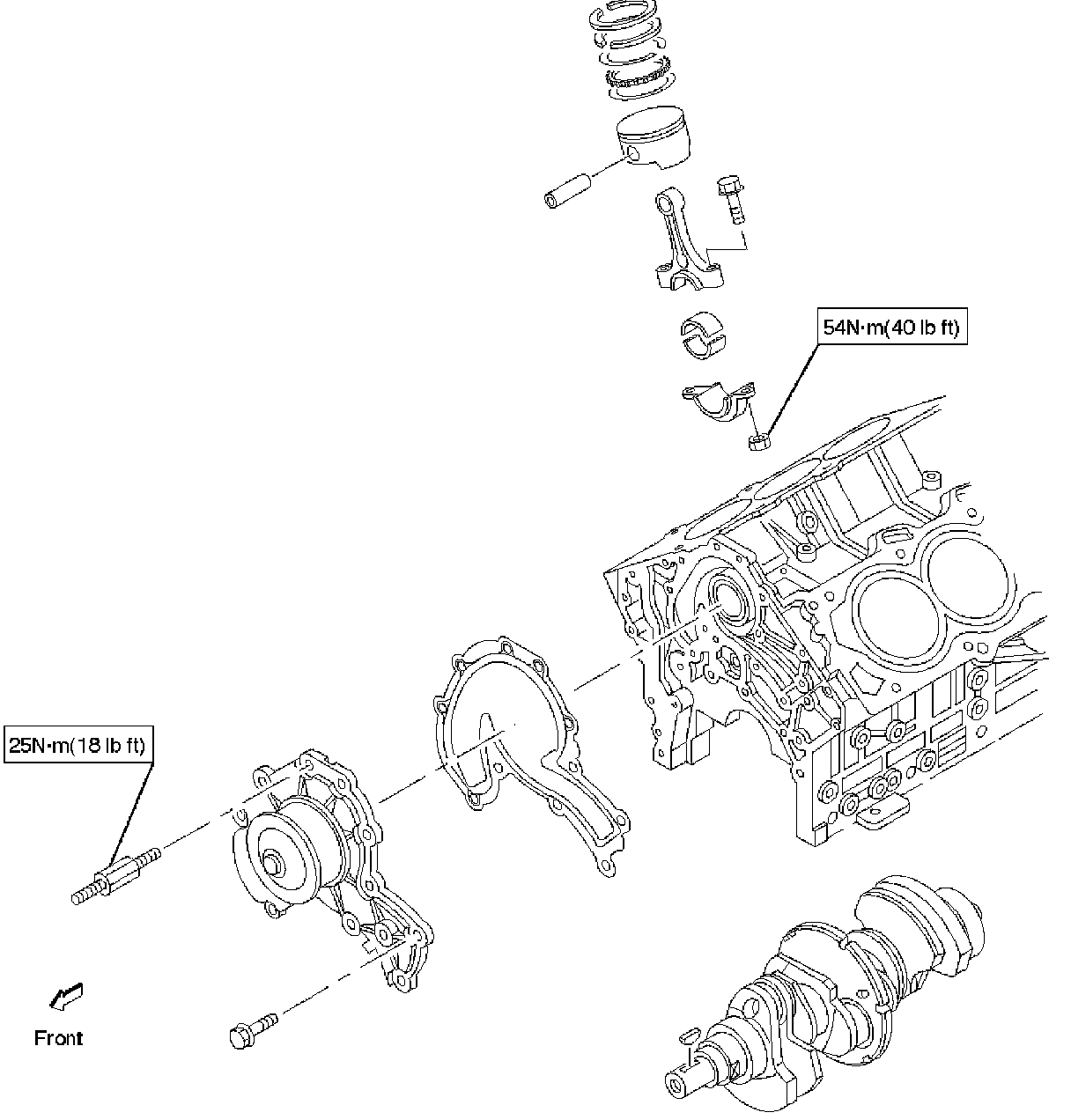 54N·m(40 lb ft)

25N·m(18 lb ft)

Front