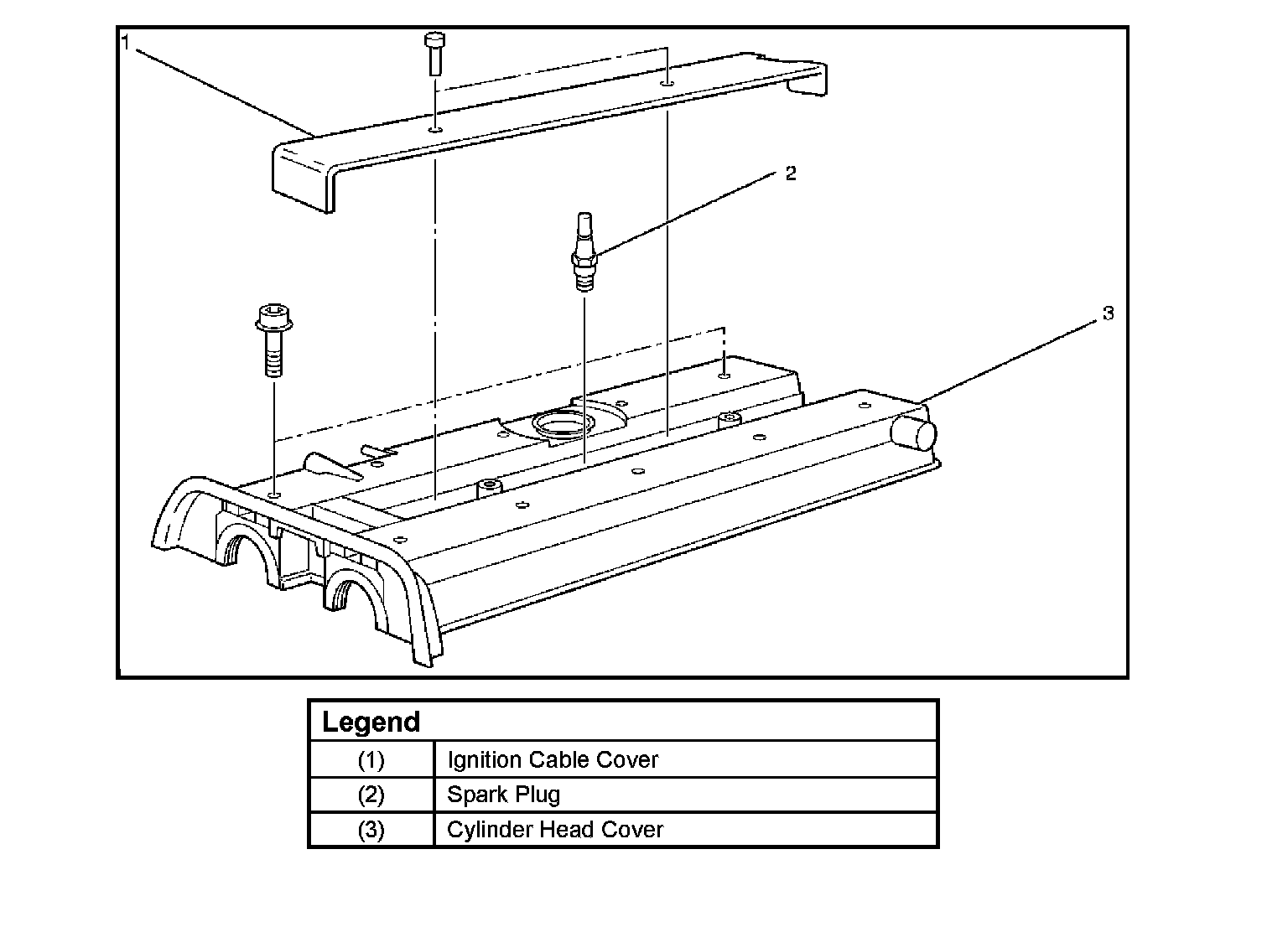 1

2

3

| Legend | |
|---|---|
| (1) | Ignition Cable Cover |
| (2) | Spark Plug |
| (3) | Cylinder Head Cover |