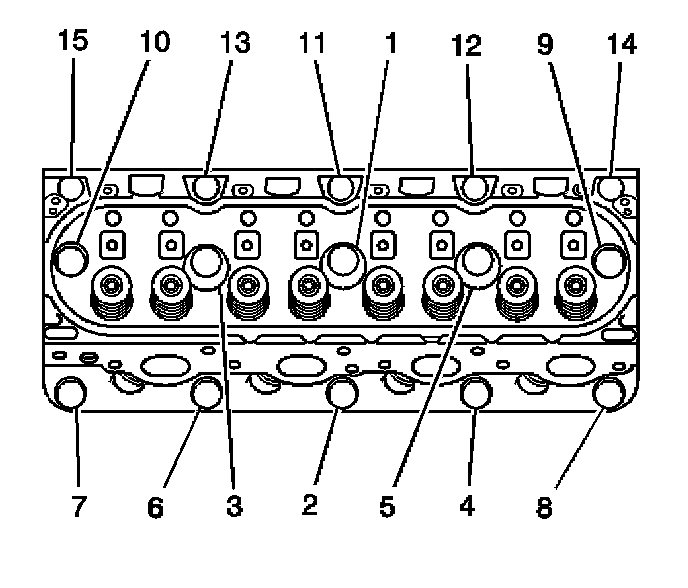 15 10 13 11 1 12 9 14

7 6 3 2 5 4 8