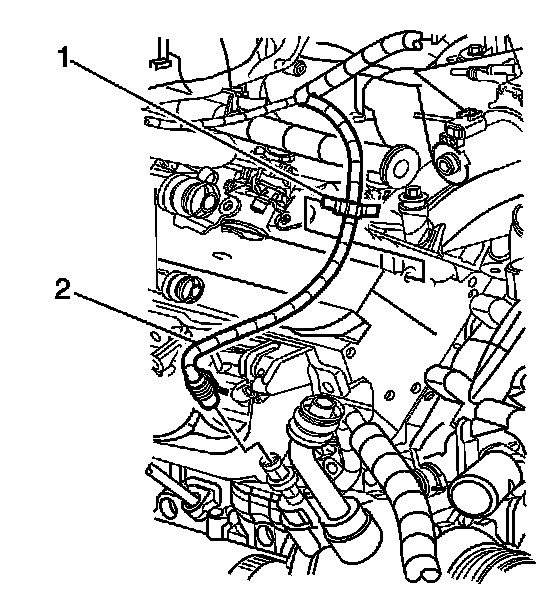 1
2