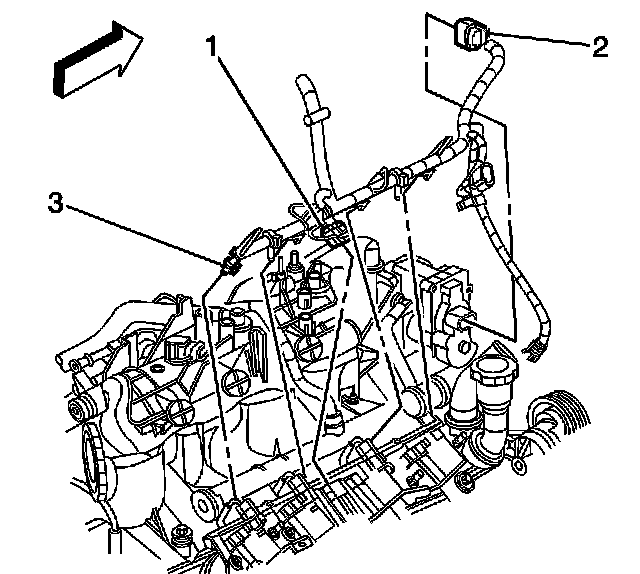 1
2
3