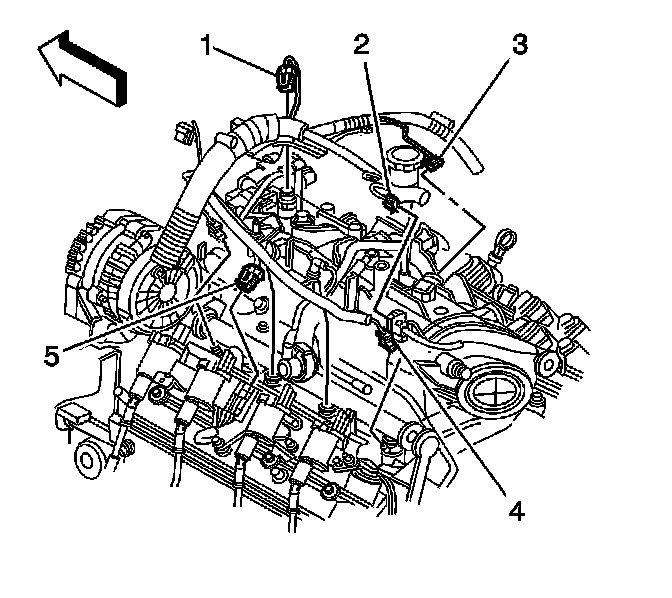 1
2
3
5
4