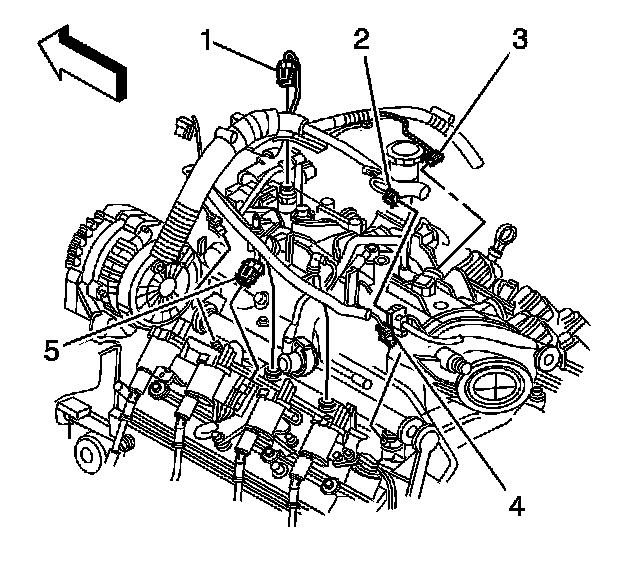 1
2
3
5
4