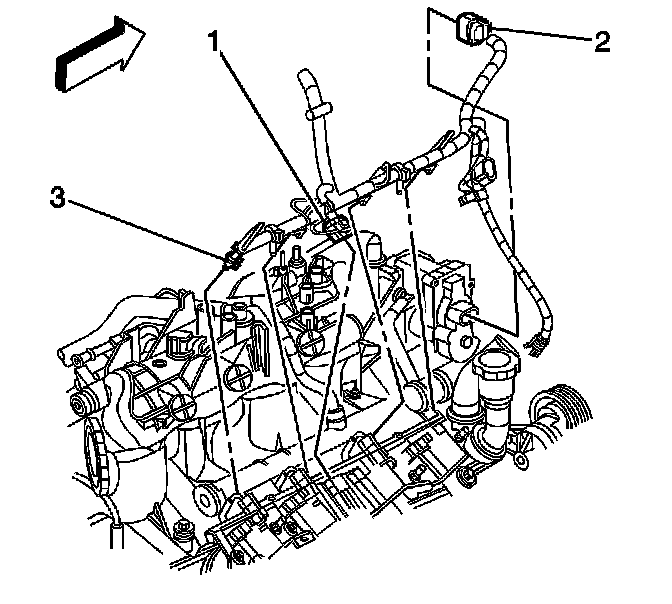 1
2
3