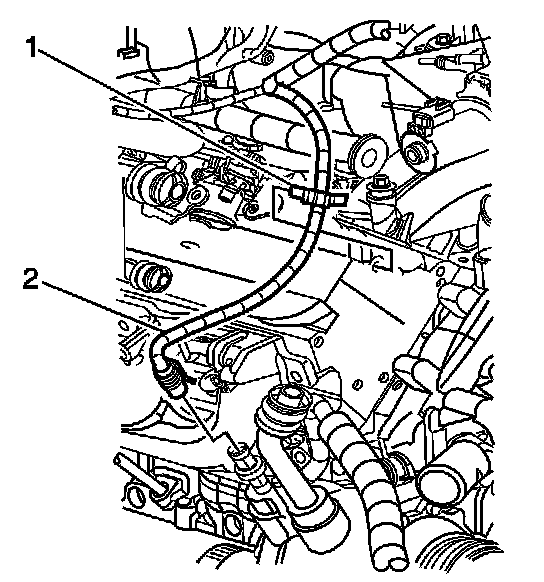 1
2