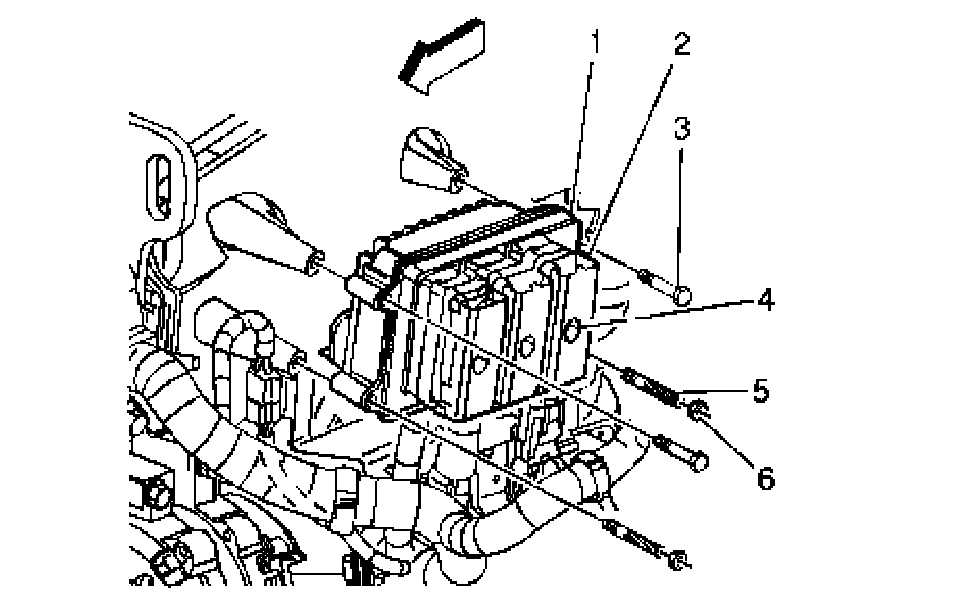 1
2
3
4
5
6