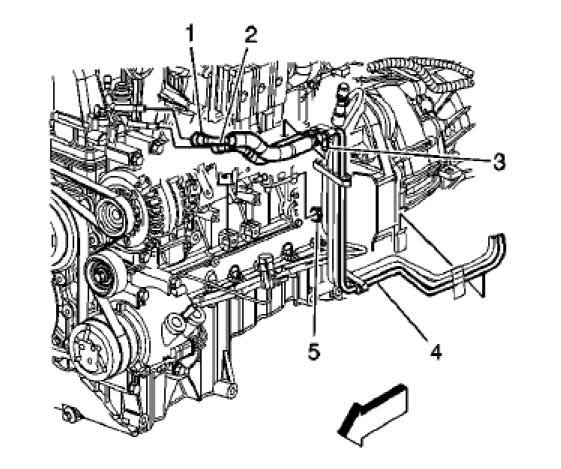 1
2
3
5
4