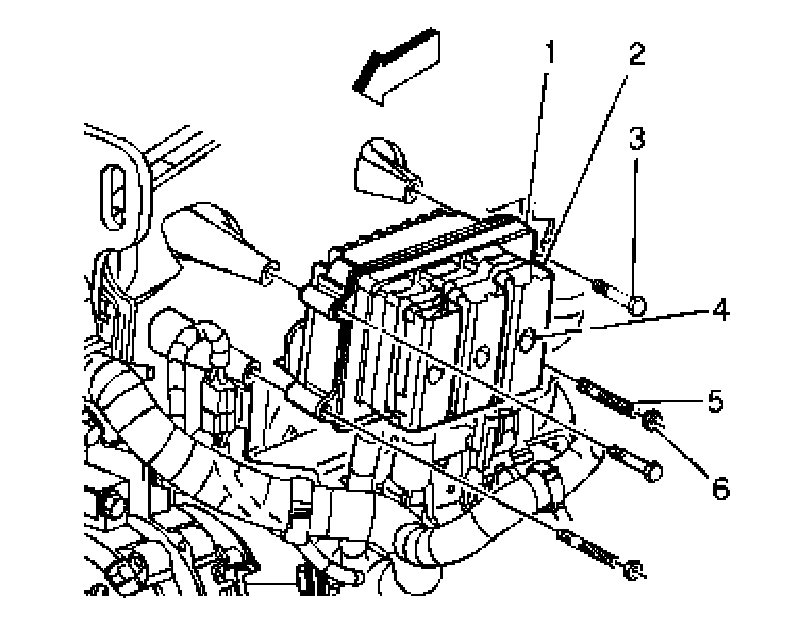 1
2
3
4
5
6