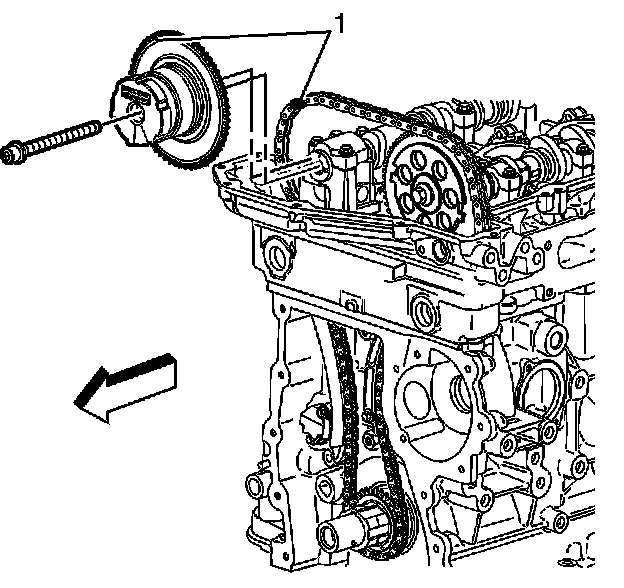 1