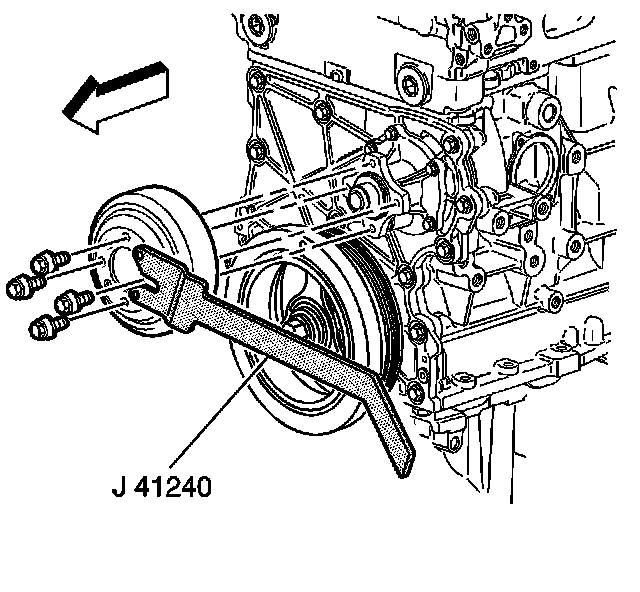 J 41240