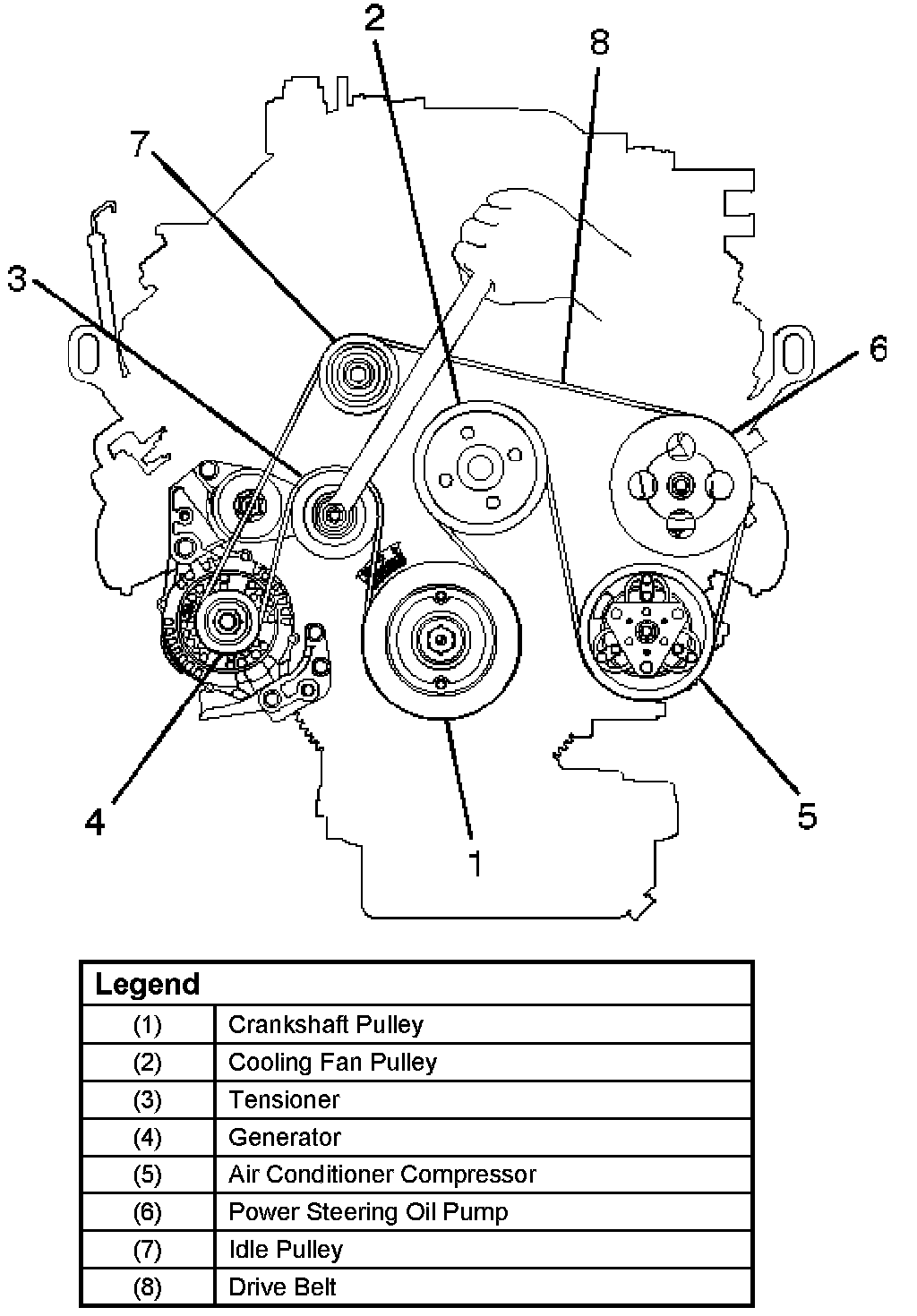 2
8
7
3
6
4
1
5

| Legend | |
|---|---|
| (1) | Crankshaft Pulley |
| (2) | Cooling Fan Pulley |
| (3) | Tensioner |
| (4) | Generator |
| (5) | Air Conditioner Compressor |
| (6) | Power Steering Oil Pump |
| (7) | Idle Pulley |
| (8) | Drive Belt |