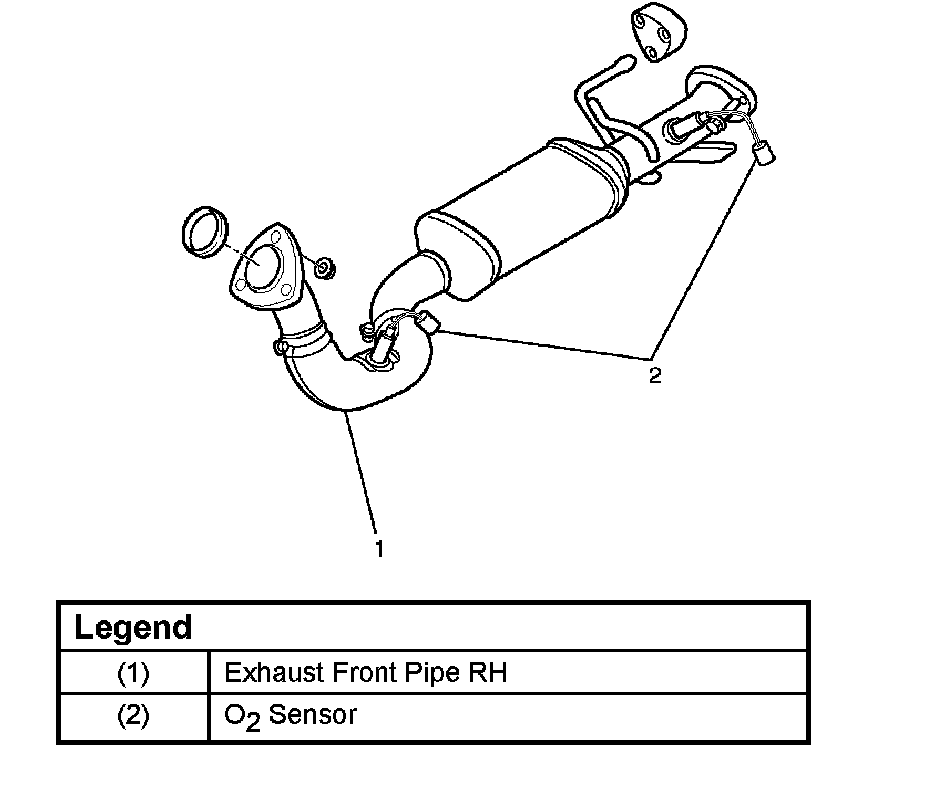 2

1

| Legend | |
|---|---|
| (1) | Exhaust Front Pipe RH |
| (2) | $O_2$ Sensor |