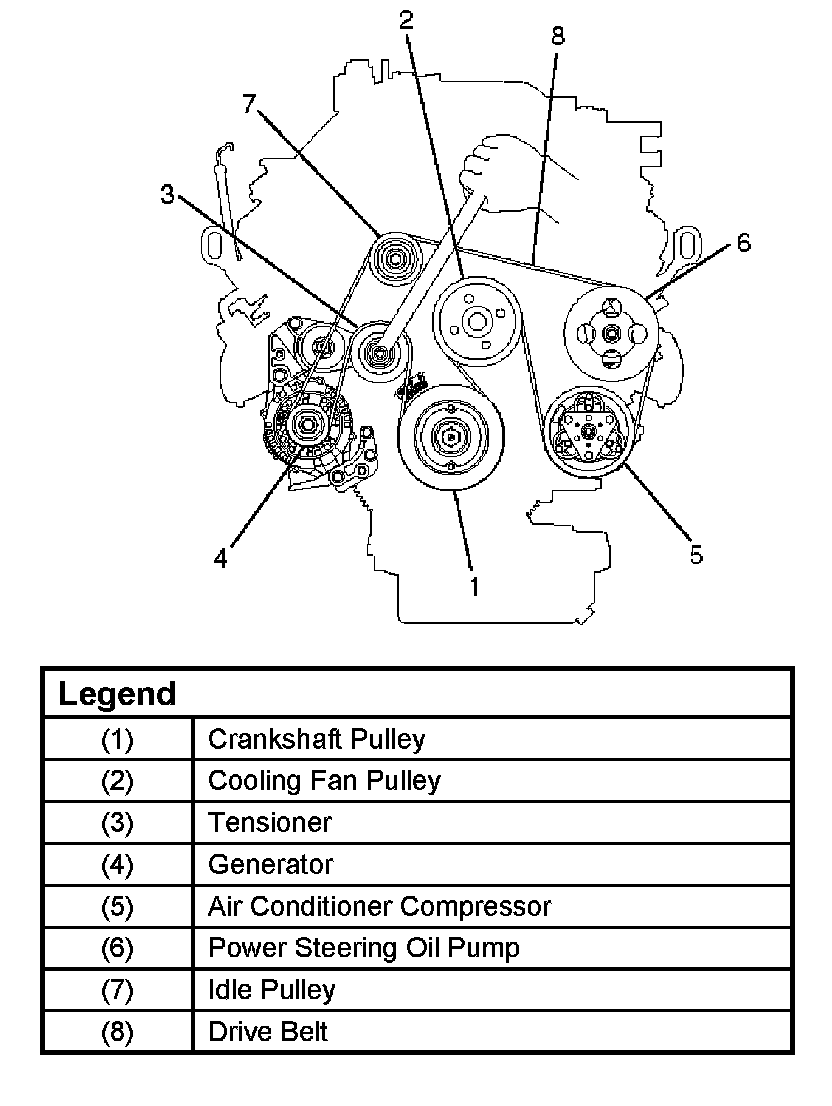 2
8
7
3
6
4
1
5

| Legend | |
|---|---|
| (1) | Crankshaft Pulley |
| (2) | Cooling Fan Pulley |
| (3) | Tensioner |
| (4) | Generator |
| (5) | Air Conditioner Compressor |
| (6) | Power Steering Oil Pump |
| (7) | Idle Pulley |
| (8) | Drive Belt |