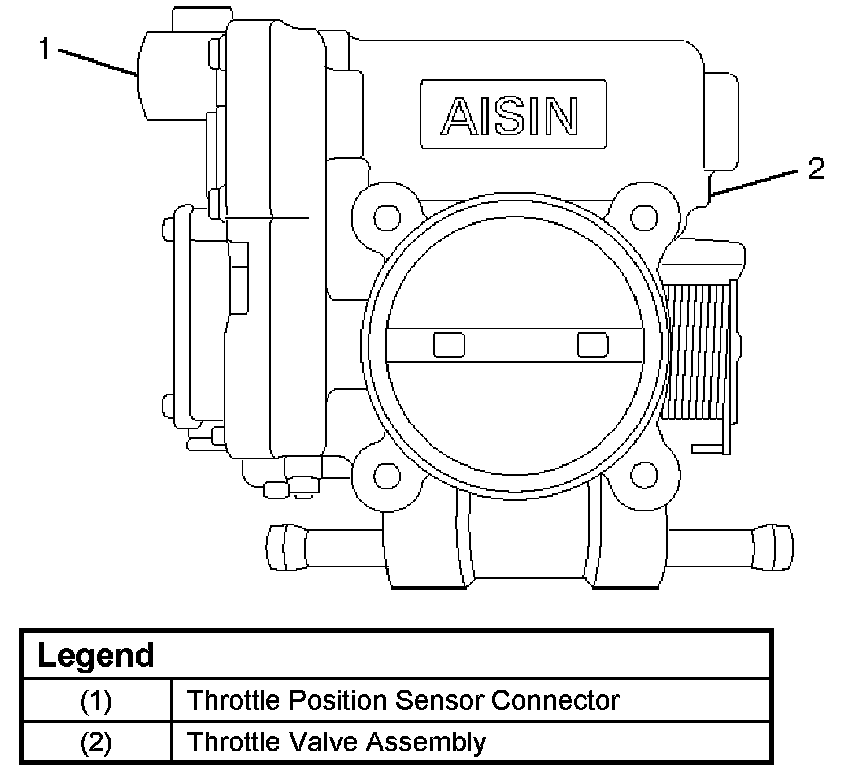 1

AISIN

2

| Legend | |
|---|---|
| (1) | Throttle Position Sensor Connector |
| (2) | Throttle Valve Assembly |