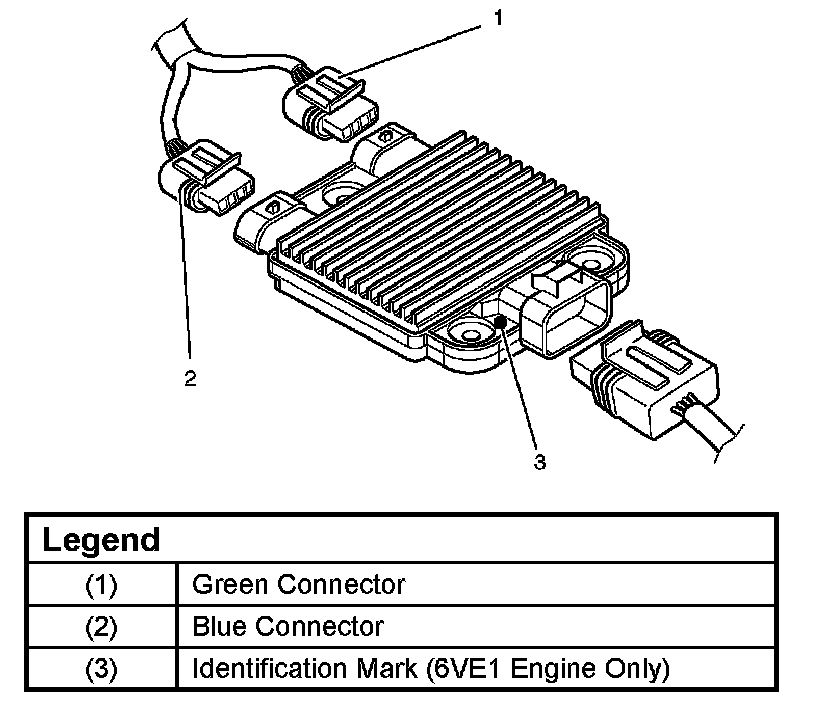 1

2

3

| Legend | |
|---|---|
| (1) | Green Connector |
| (2) | Blue Connector |
| (3) | Identification Mark (6VE1 Engine Only) |