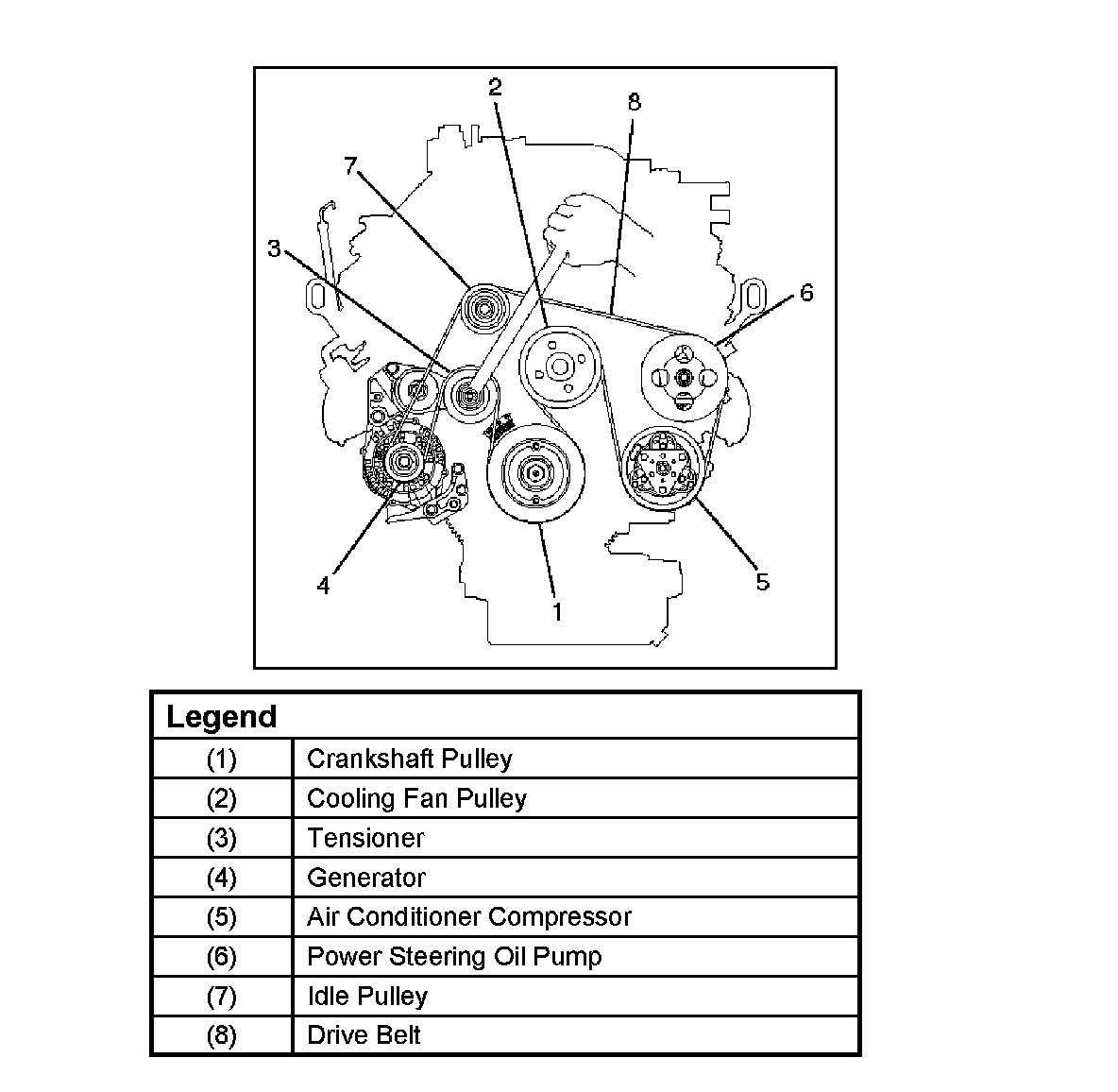 2
8
7
3
6
4
1
5

| Legend | |
|---|---|
| (1) | Crankshaft Pulley |
| (2) | Cooling Fan Pulley |
| (3) | Tensioner |
| (4) | Generator |
| (5) | Air Conditioner Compressor |
| (6) | Power Steering Oil Pump |
| (7) | Idle Pulley |
| (8) | Drive Belt |