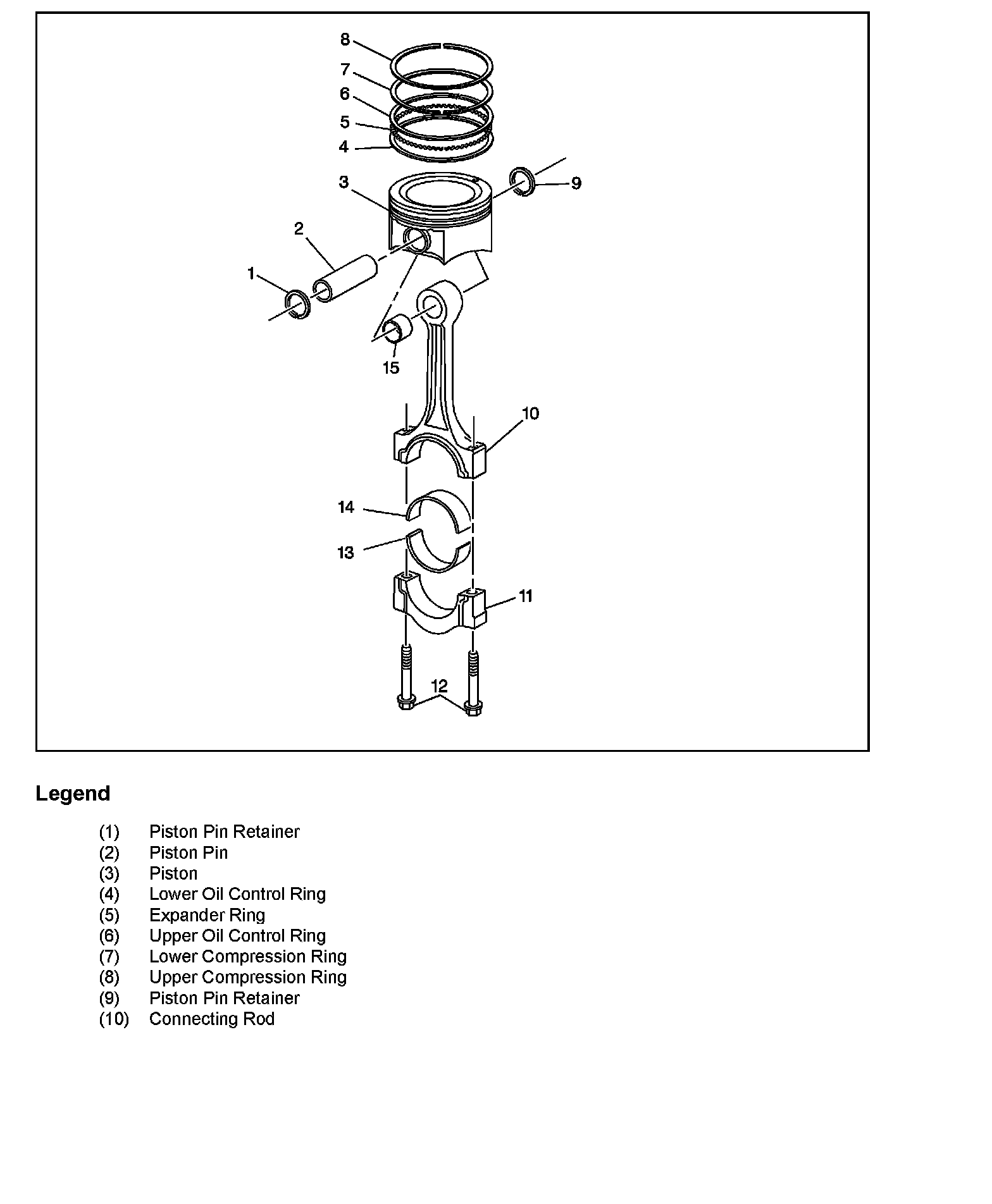 8
7
6
5
4
3
9
2
1
15
10
14
13
11
12

Legend

(1) Piston Pin Retainer
(2) Piston Pin
(3) Piston
(4) Lower Oil Control Ring
(5) Expander Ring
(6) Upper Oil Control Ring
(7) Lower Compression Ring
(8) Upper Compression Ring
(9) Piston Pin Retainer
(10) Connecting Rod