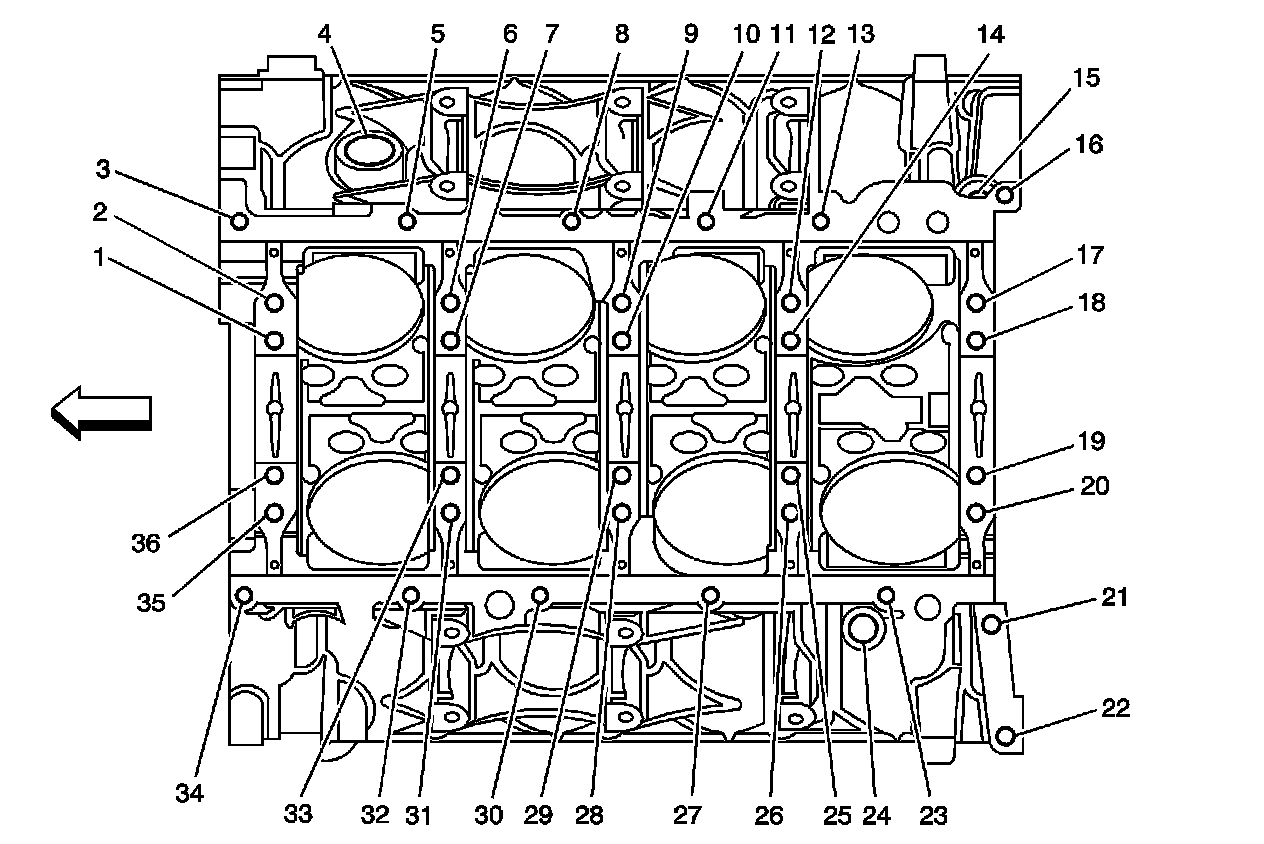 4 5 6 7 8 9 10 11 12 13 14
15
16
3
2
1
17
18
19
20
36
35
21
22
34 33 32 31 30 29 28 27 26 25 24 23