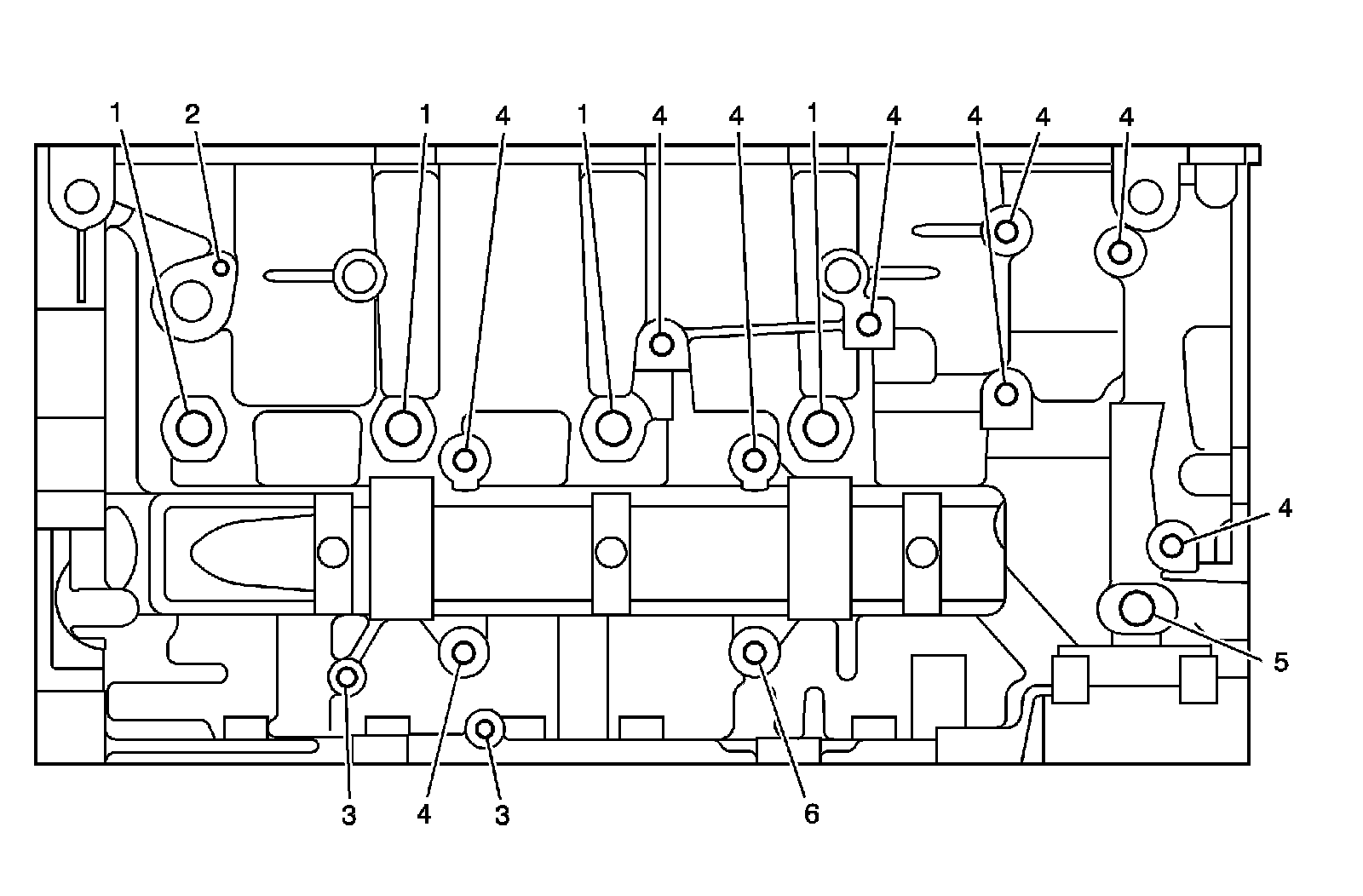 1 2 1 4 1 4 4 1 4 4 4 4

4

5

3 4 3 6