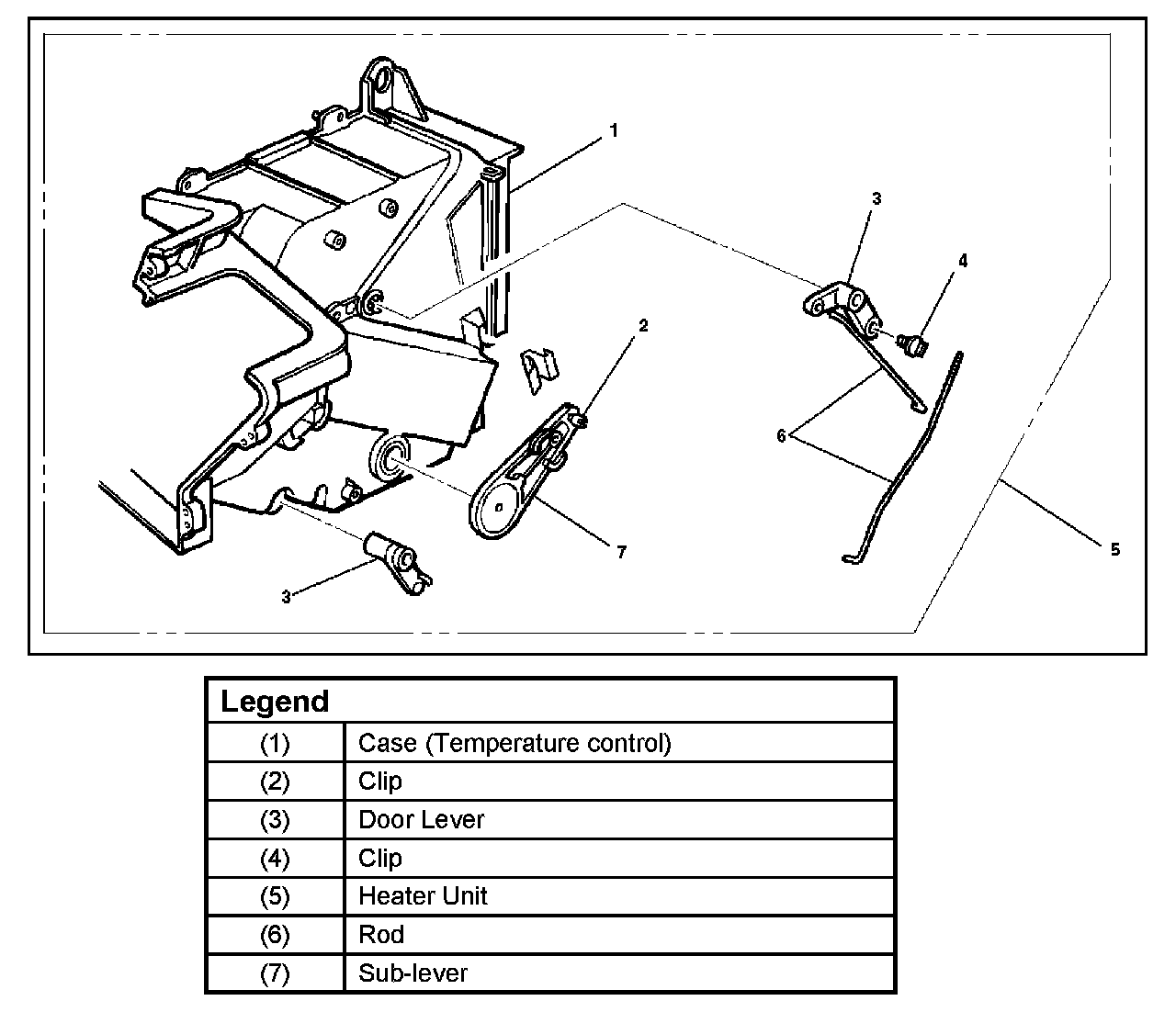 1
3
4
2
6
7
5
3

| Legend | |
|---|---|
| (1) | Case (Temperature control) |
| (2) | Clip |
| (3) | Door Lever |
| (4) | Clip |
| (5) | Heater Unit |
| (6) | Rod |
| (7) | Sub-lever |