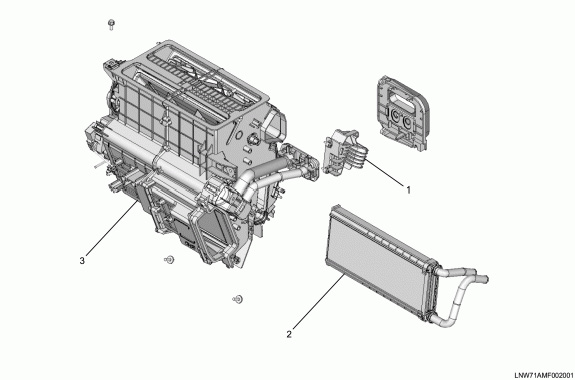 1

3

2

LNW71AMF002001