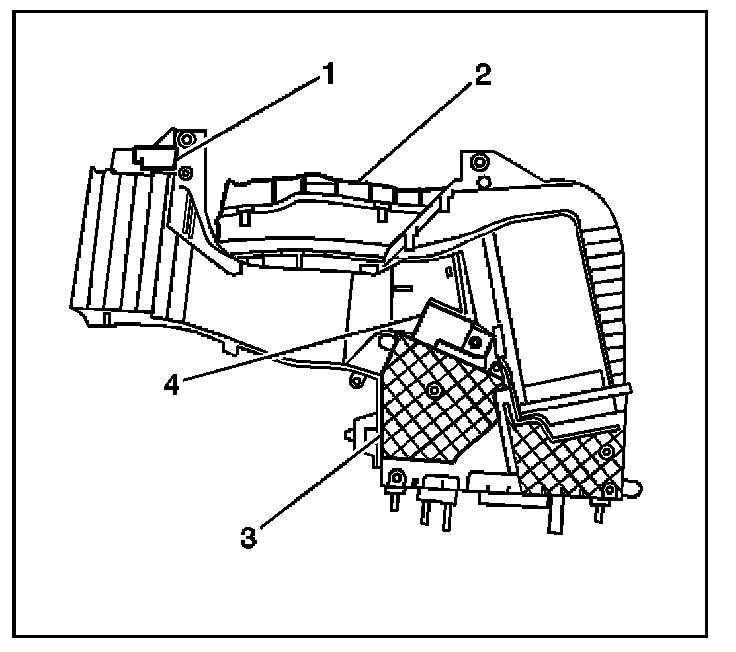 1
2
4
3