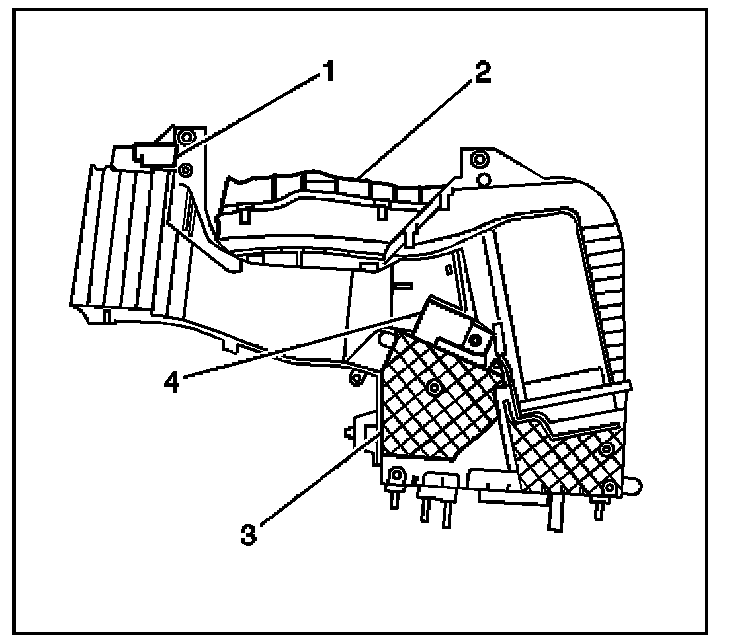 1
2
4
3